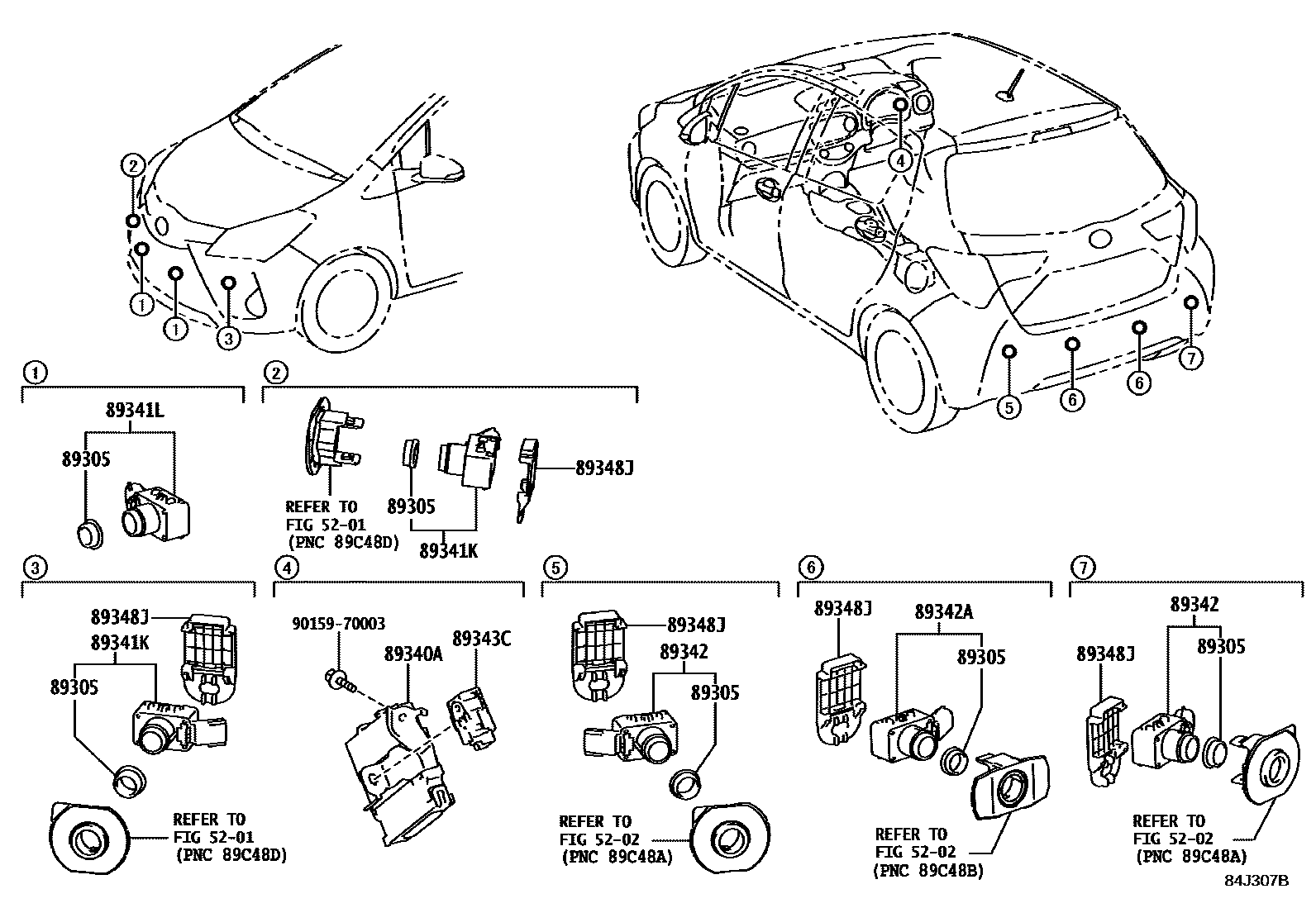 2
1
1
3
4
5
6
6
7

1
89341L
89305

2
REFER TO
FIG 52-01
(PNC 89C48D)
89305
89341K
89348J

3
89348J
89341K
89305
REFER TO
FIG 52-01
(PNC 89C48D)

4
90159-70003
89340A
89343C

5
89348J
89342
89305
REFER TO
FIG 52-02
(PNC 89C48A)

6
89348J
89342A
89305
REFER TO
FIG 52-02
(PNC 89C48B)

7
89342
89348J
89305
REFER TO
FIG 52-02
(PNC 89C48A)

84J307B