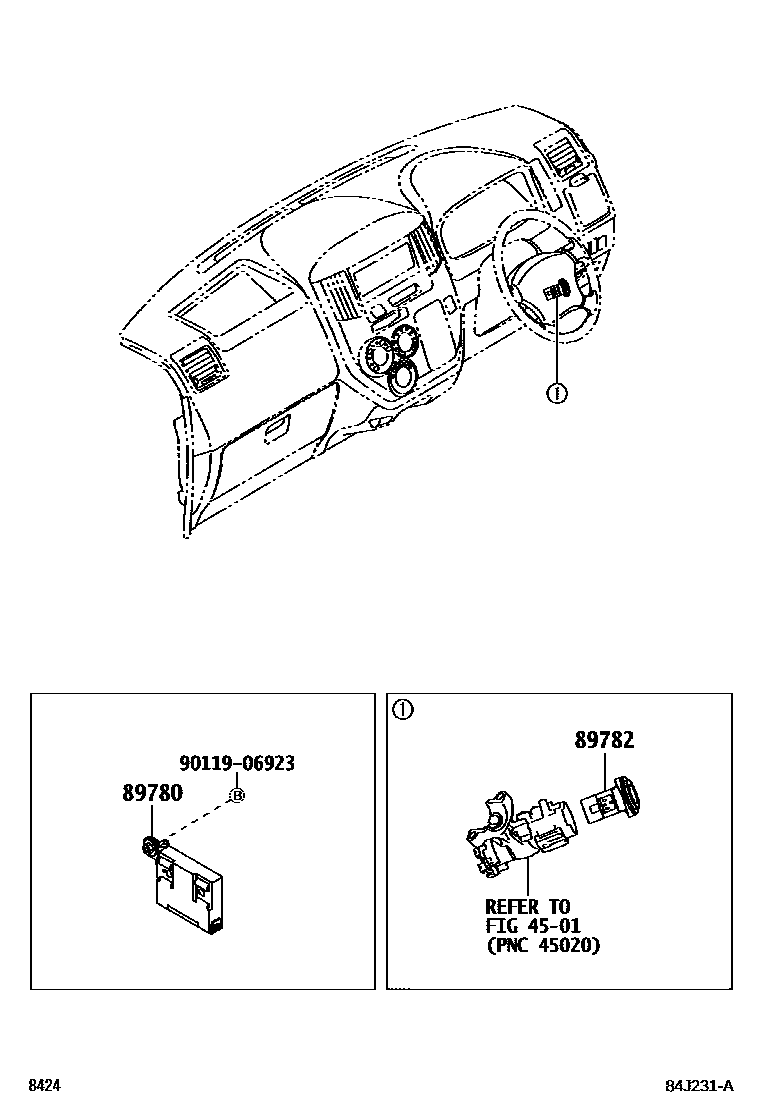 ①

90119-06923
89780
Ⓑ

①
89782

REFER TO
FIG 45-01
(PNC 45020)

8424

84J231-A