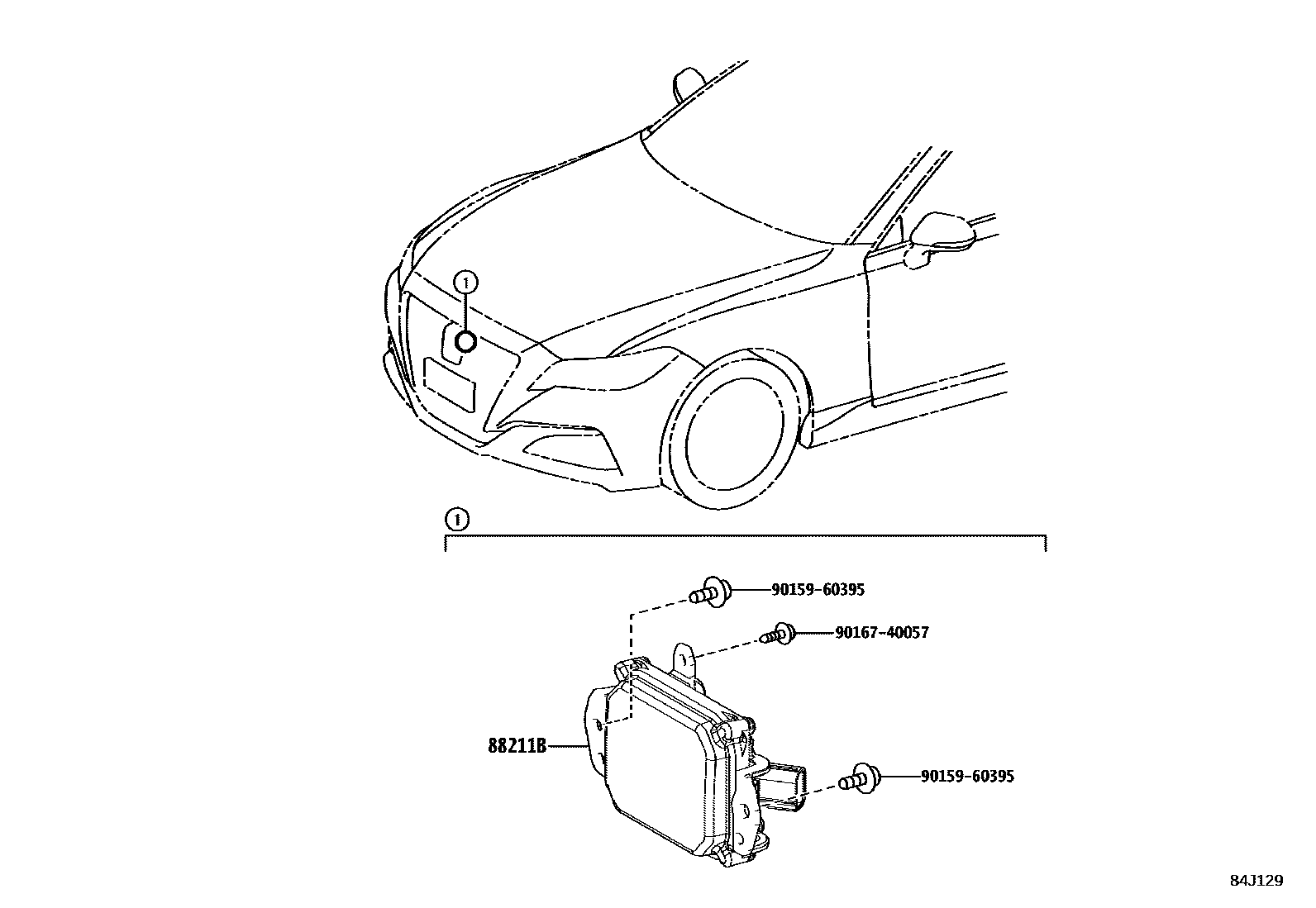 1

1

90159-60395

90167-40057

88211B

90159-60395

84J129