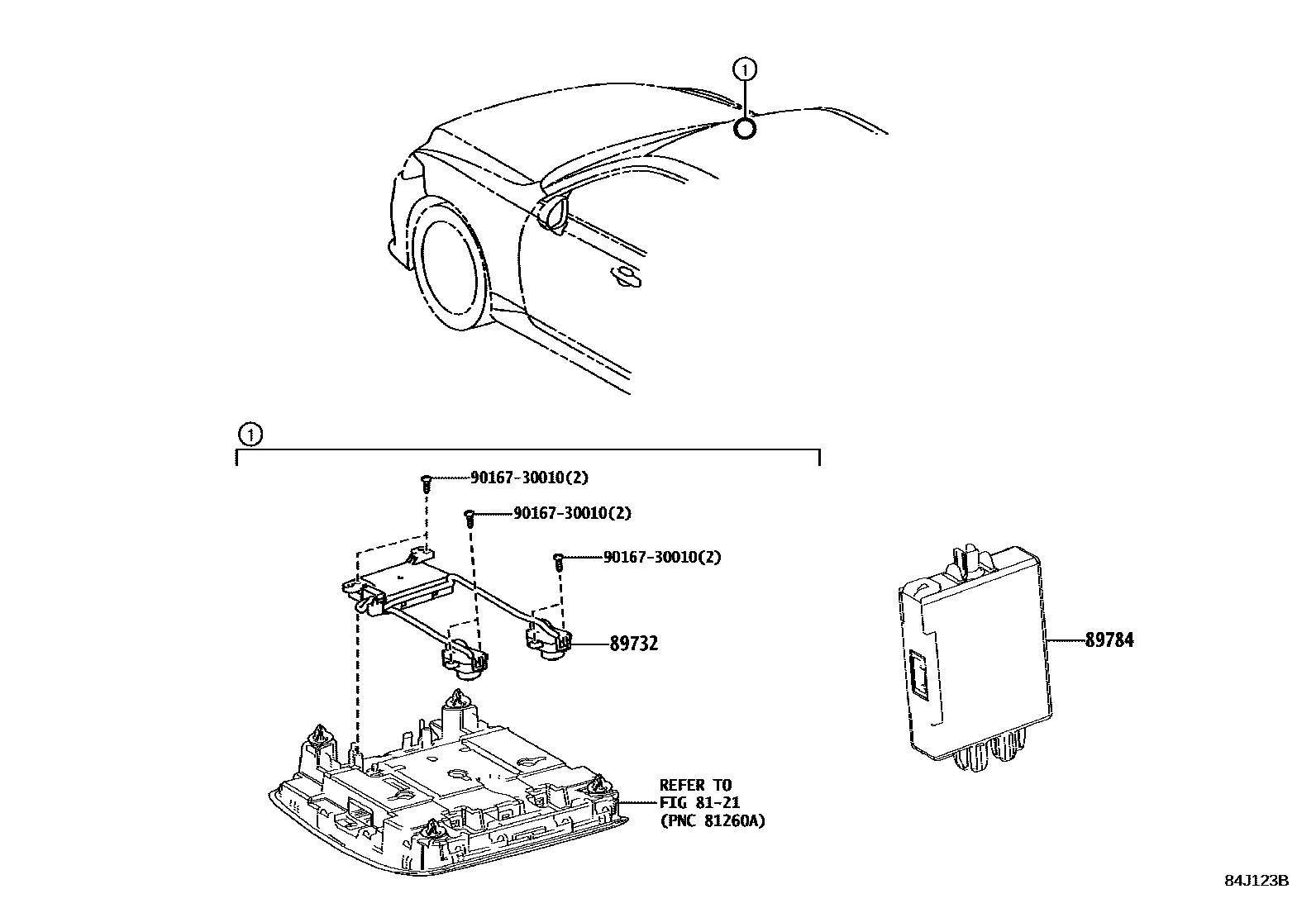 1

1

90167-30010(2)

90167-30010(2)

90167-30010(2)

89732

89784

REFER TO
FIG 81-21
(PNC 81260A)

84J123B