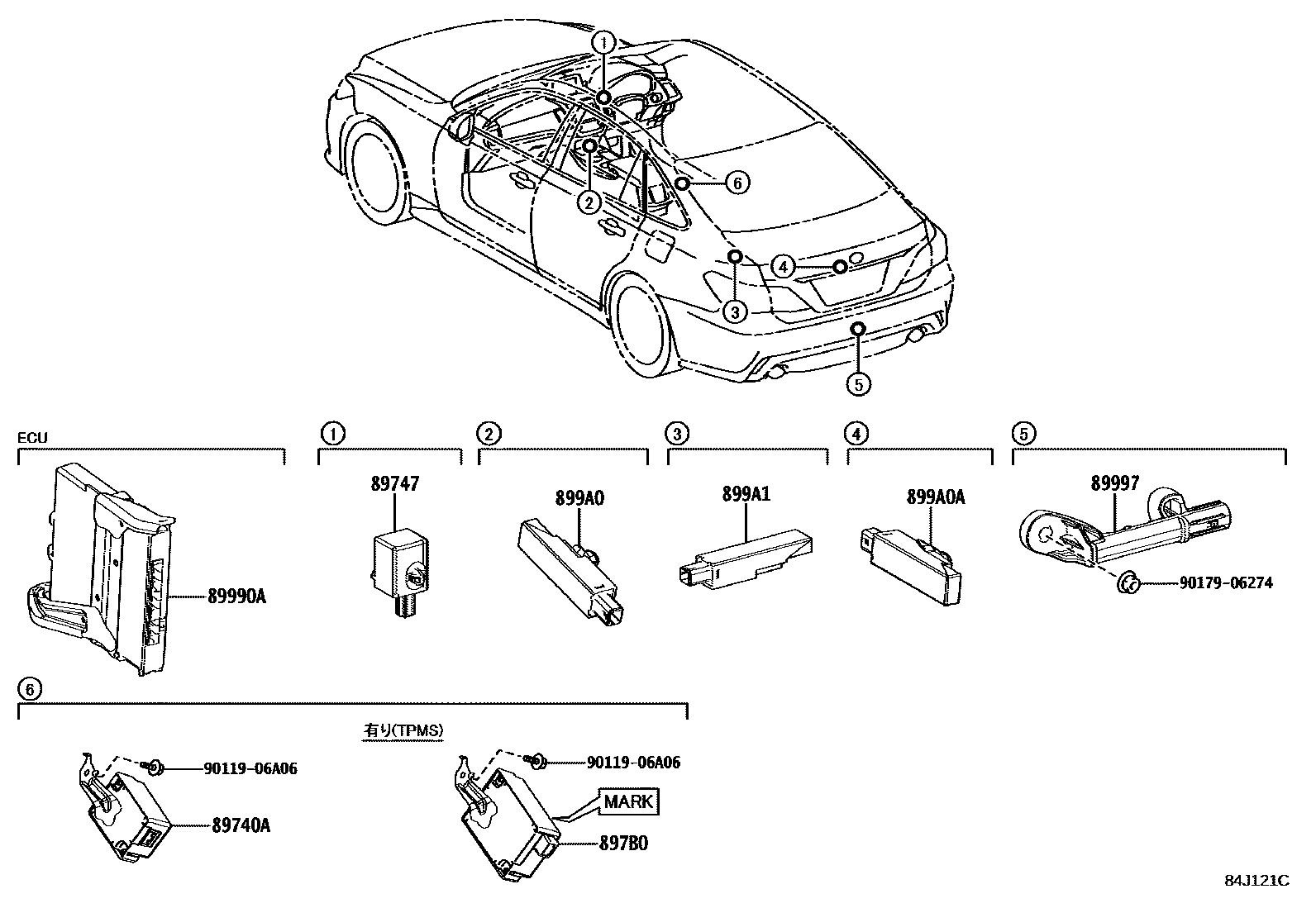 1
2
6
4
3
5

ECU
89990A

1
89747

2
899A0

3
899A1

4
899A0A

5
89997
90179-06274

6
有り(TPMS)
90119-06A06
89740A
90119-06A06
MARK
897B0

84J121C