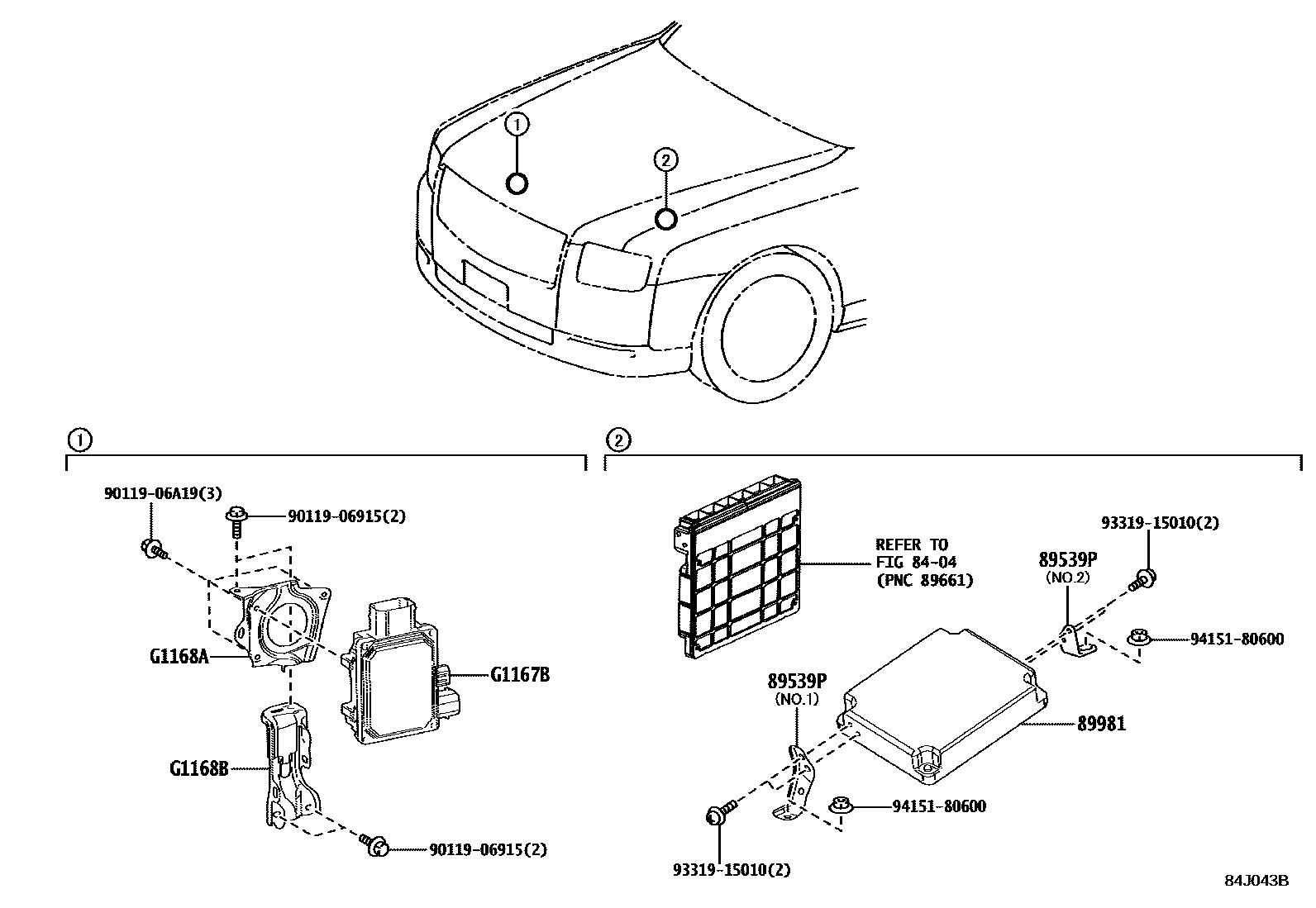 1
2

1
90119-06A19(3)
90119-06915(2)
G1168A
G1167B
G1168B
90119-06915(2)

2
REFER TO
FIG 84-04
(PNC 89661)
93319-15010(2)
89539P
(NO.2)
94151-80600
89539P
(NO.1)
89981
94151-80600
93319-15010(2)

84J043B