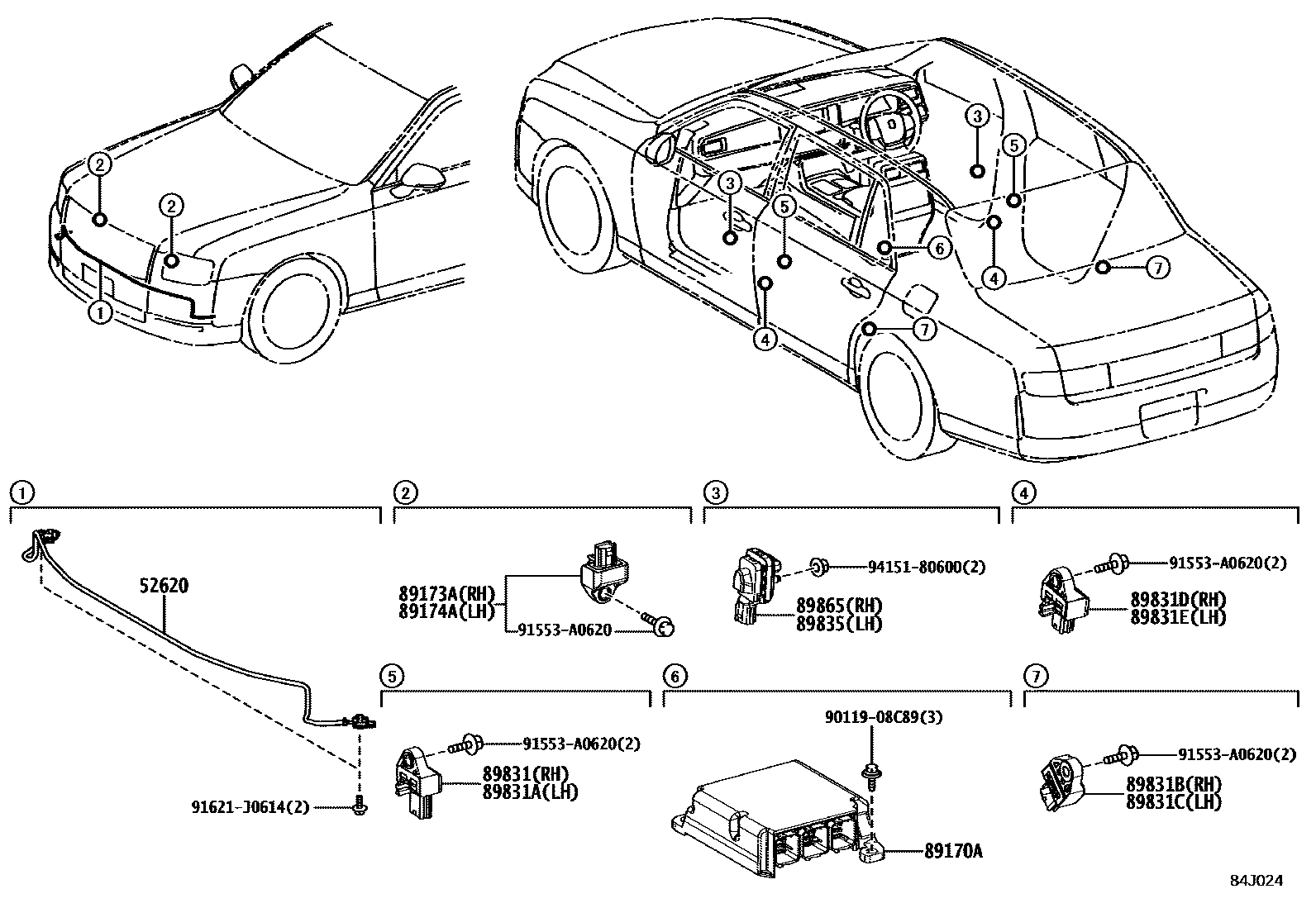 2
2
1
3
5
3
5
6
4
7
4
7
1
52620
91621-J0614(2)
2
89173A(RH)
89174A(LH)
91553-A0620
3
94151-80600(2)
89865(RH)
89835(LH)
4
91553-A0620(2)
89831D(RH)
89831E(LH)
5
91553-A0620(2)
89831(RH)
89831A(LH)
6
90119-08C89(3)
89170A
7
91553-A0620(2)
89831B(RH)
89831C(LH)
84J024