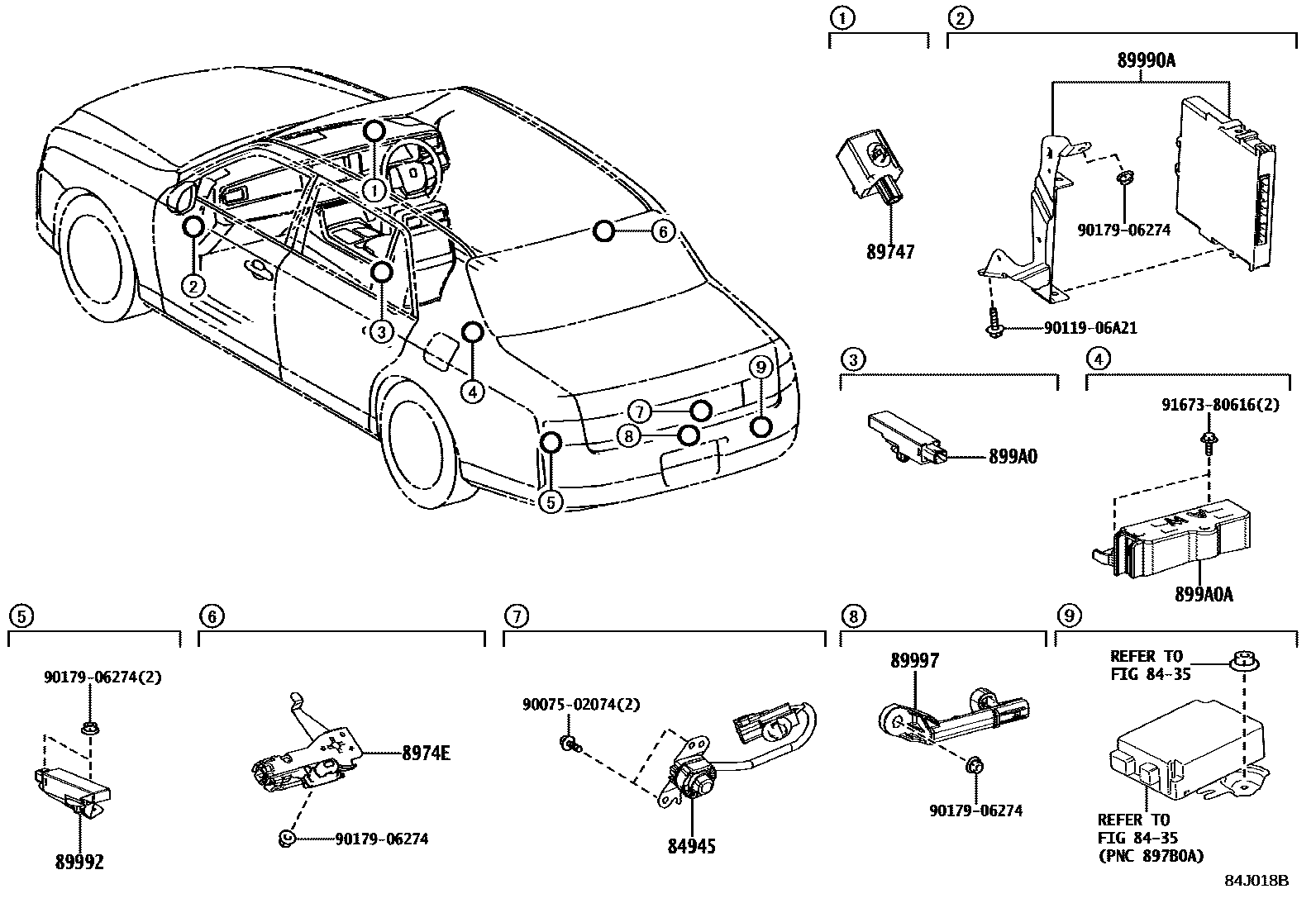 1
2
3
4
5
6
7
8
9

1
89747

2
89990A
90179-06274
90119-06A21

3
899A0

4
91673-80616(2)
899A0A

5
90179-06274(2)
89992

6
8974E
90179-06274

7
90075-02074(2)
84945

8
89997
90179-06274

9
REFER TO
FIG 84-35
REFER TO
FIG 84-35
(PNC 897B0A)

84J018B