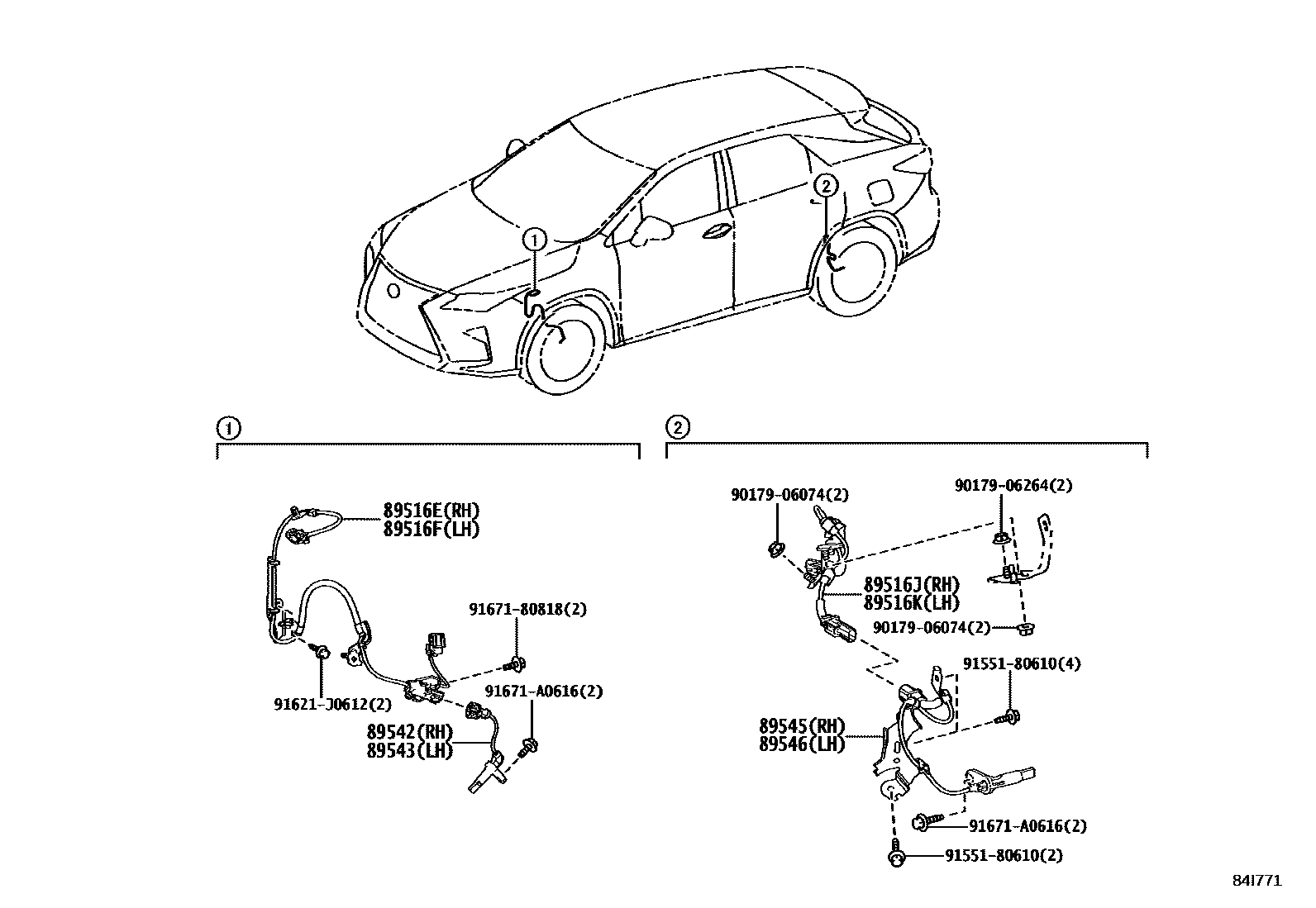 1

2

1

89516E(RH)
89516F(LH)

91671-80818(2)

91621-J0612(2)

91671-A0616(2)

89542(RH)
89543(LH)

2

90179-06074(2)

90179-06264(2)

89516J(RH)
89516K(LH)

90179-06074(2)

91551-80610(4)

89545(RH)
89546(LH)

91671-A0616(2)

91551-80610(2)

84I771