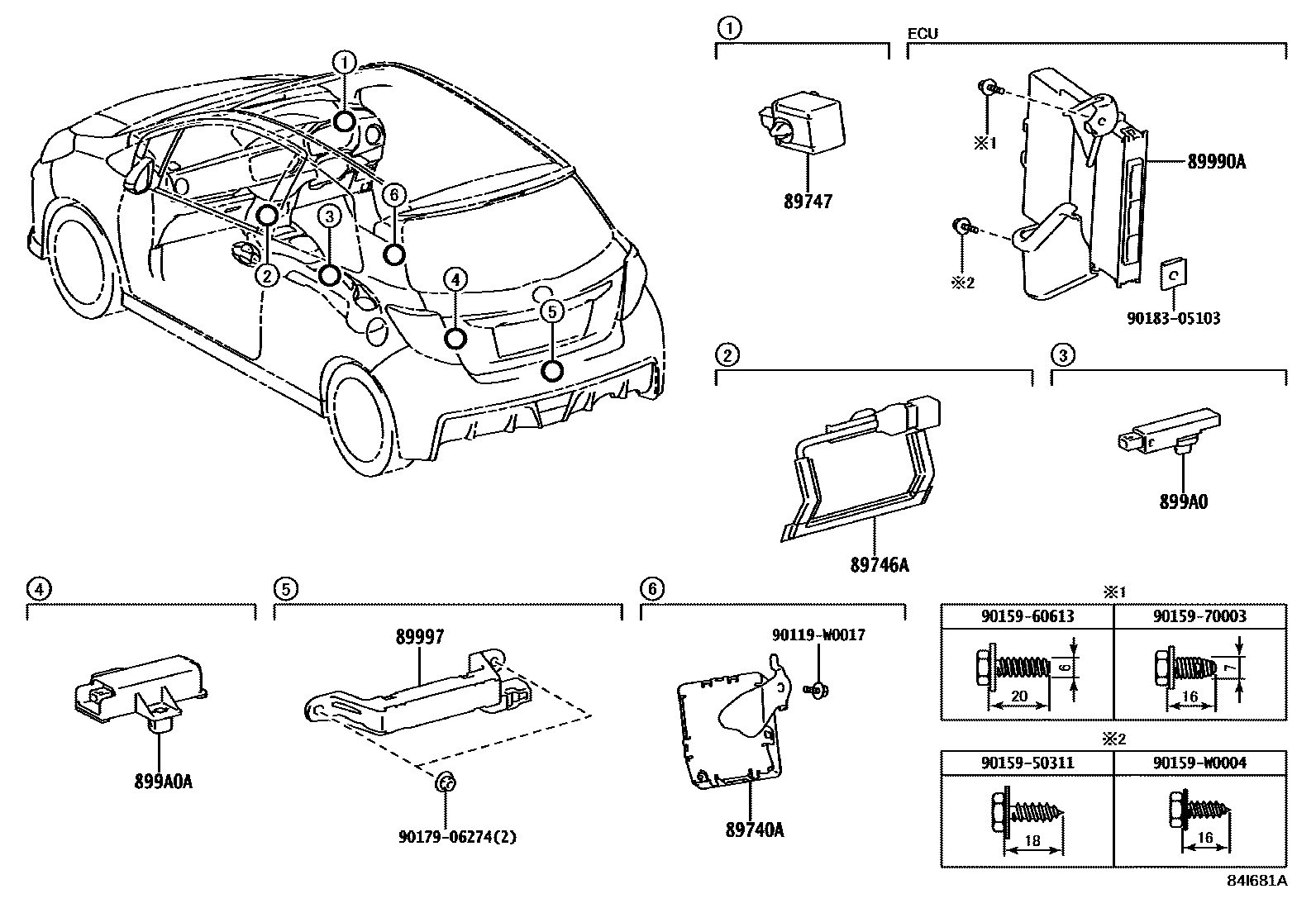 1
2
3
6
4
5

1
89747

ECU
※1
※2
89990A
90183-05103

2
89746A

3
899A0

4
899A0A

5
89997
90179-06274(2)

6
90119-W0017
89740A

※1

| 90159-60613 | 90159-70003 |
|---|---|
| 6 20 | 7 16 |

※2

| 90159-50311 | 90159-W0004 |
|---|---|
| 18 | 16 |

84I681A