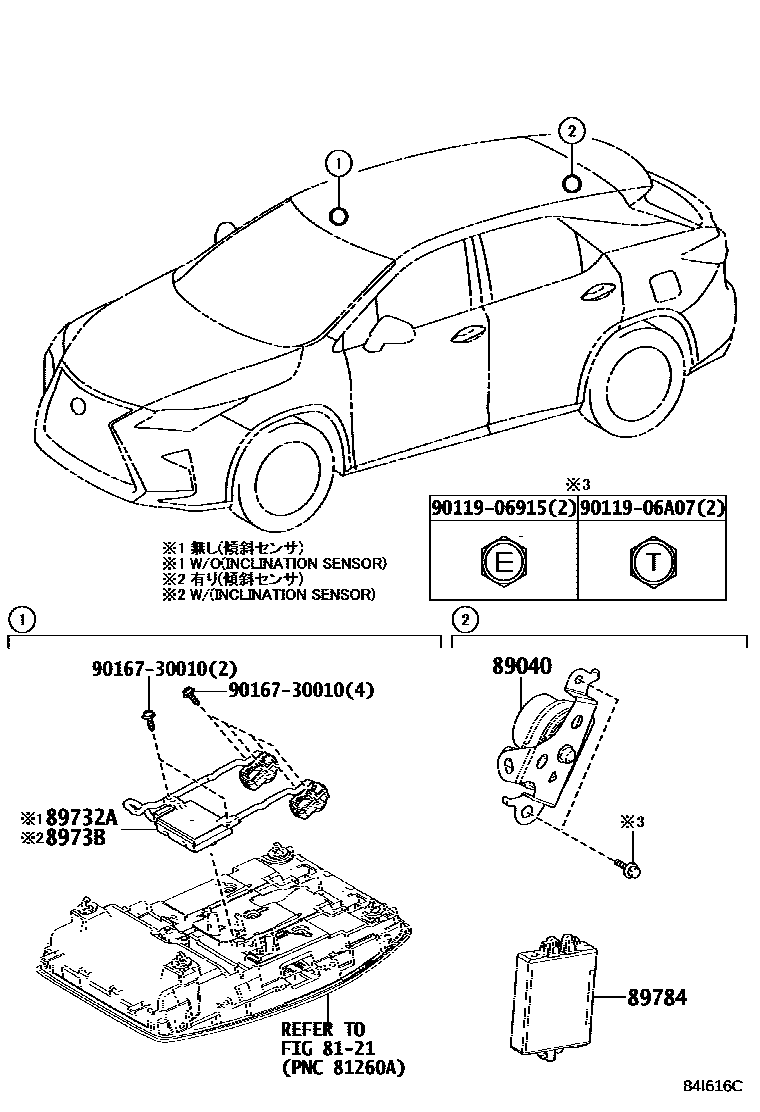 1
2

※3

| 90119-06915(2) | 90119-06A07(2) |
|---|---|
| E | T |

※1 無し(傾斜センサ)
※1 W/O(INCLINATION SENSOR)
※2 有り(傾斜センサ)
※2 W/(INCLINATION SENSOR)

1

90167-30010(2)
90167-30010(4)
※1 89732A
※2 8973B

REFER TO FIG 81-21 (PNC 81260A)

2

89040
※3
89784

84I616C