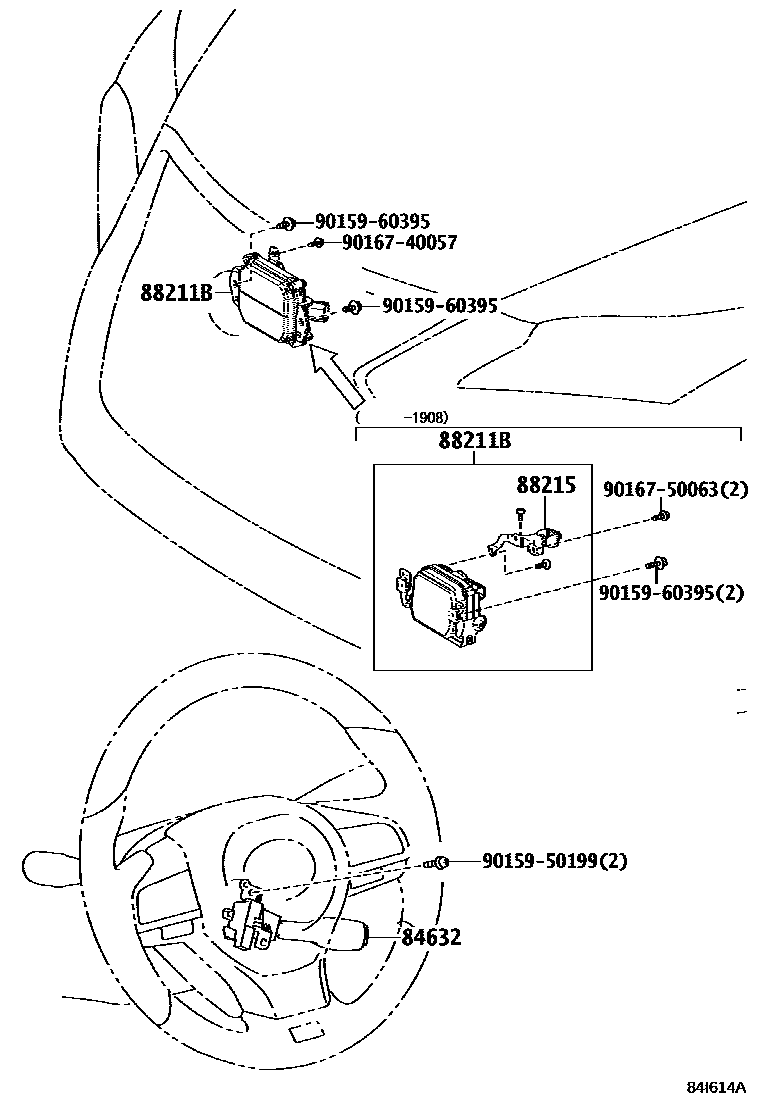 90159-60395
90167-40057
88211B
90159-60395
-1908)
88211B
88215
90167-50063(2)
90159-60395(2)
90159-50199(2)
84632
84I614A