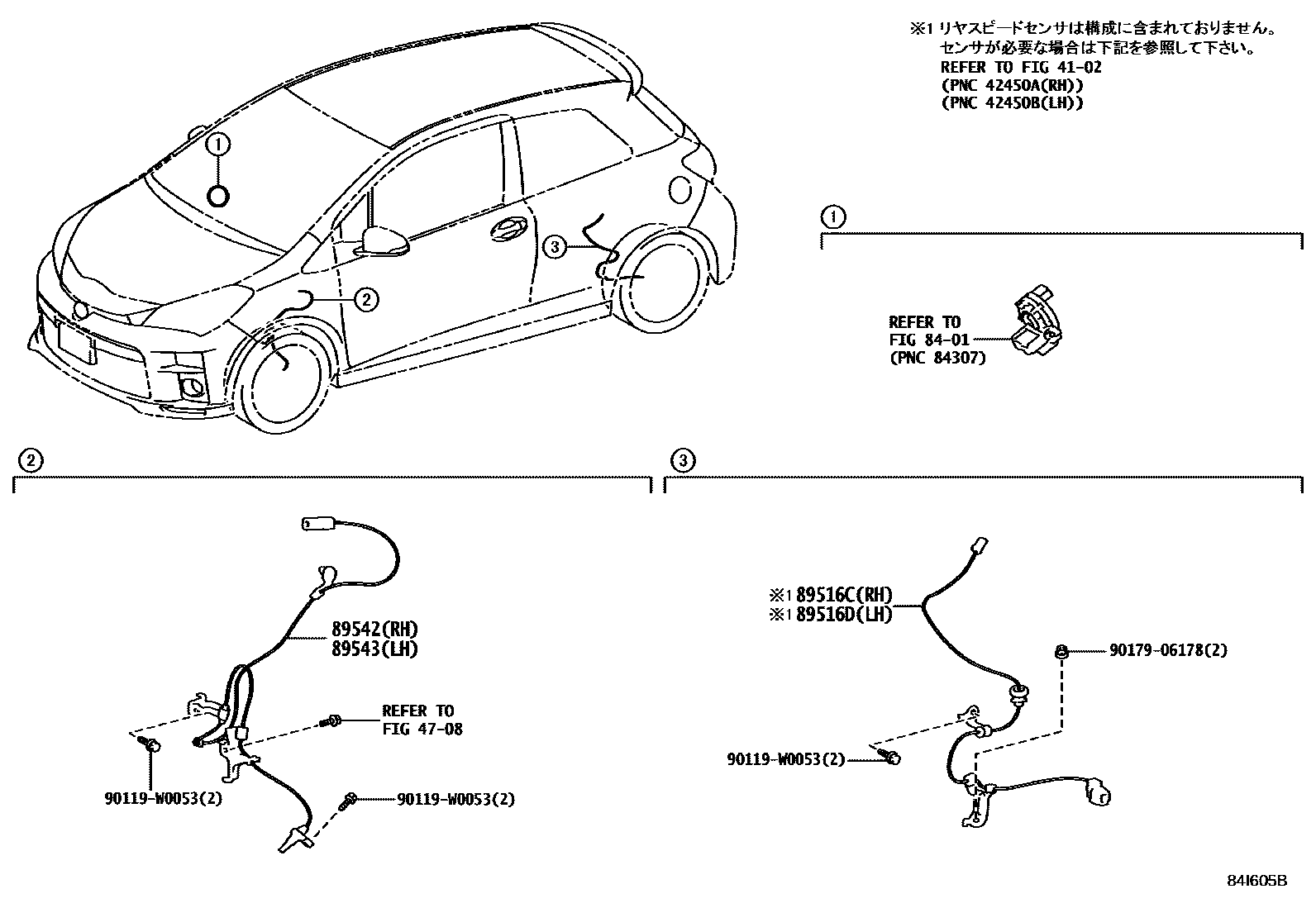 ※1 リヤスピードセンサは構成に含まれておりません。
センサが必要な場合は下記を参照して下さい。
REFER TO FIG 41-02
(PNC 42450A(RH))
(PNC 42450B(LH))

1

2

3

1

REFER TO
FIG 84-01
(PNC 84307)

2

89542(RH)
89543(LH)

REFER TO
FIG 47-08

90119-W0053(2)

90119-W0053(2)

3

※1 89516C(RH)
※1 89516D(LH)

90179-06178(2)

90119-W0053(2)

84I605B