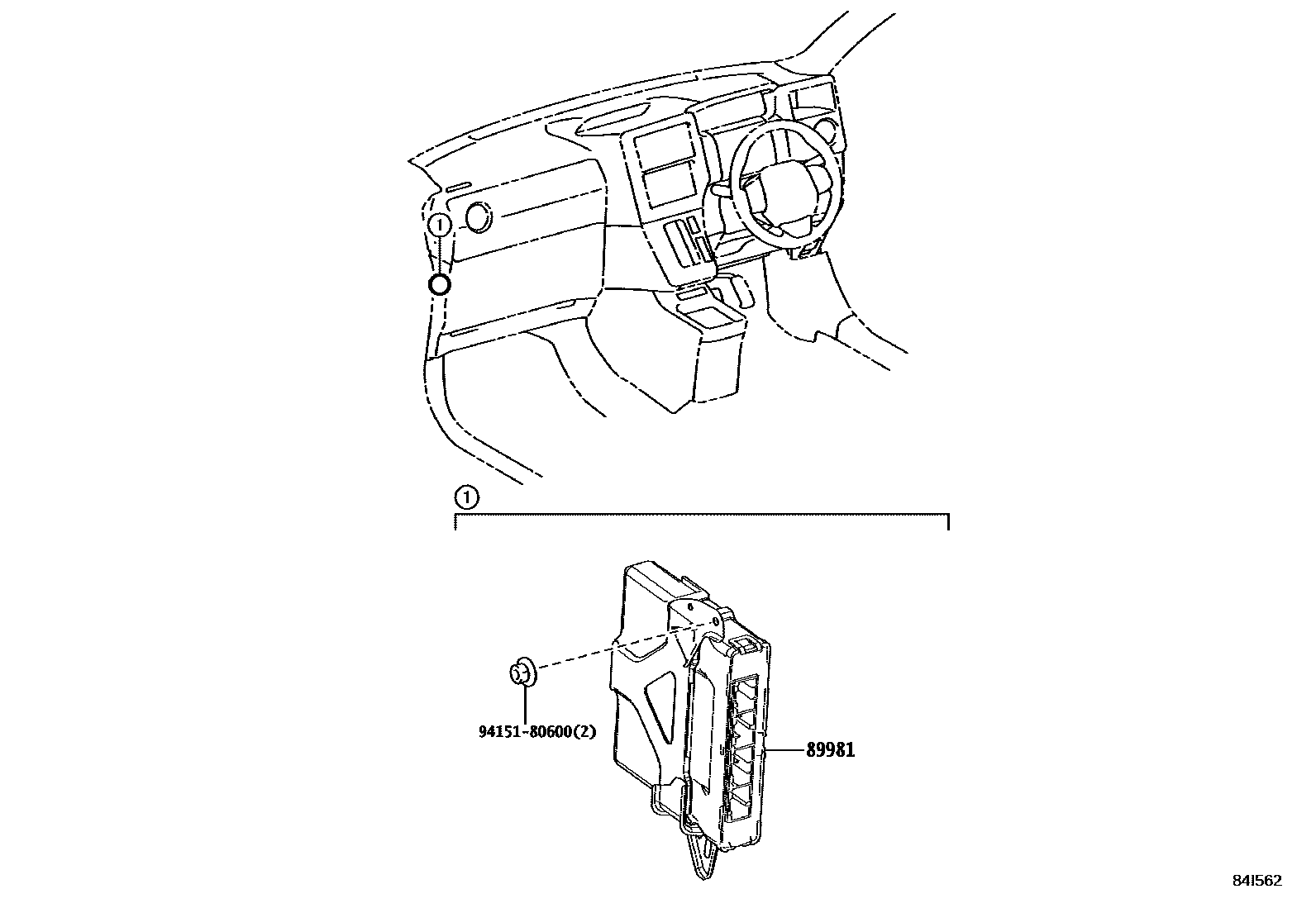 ①

①

94151-80600(2)

89981

84I562