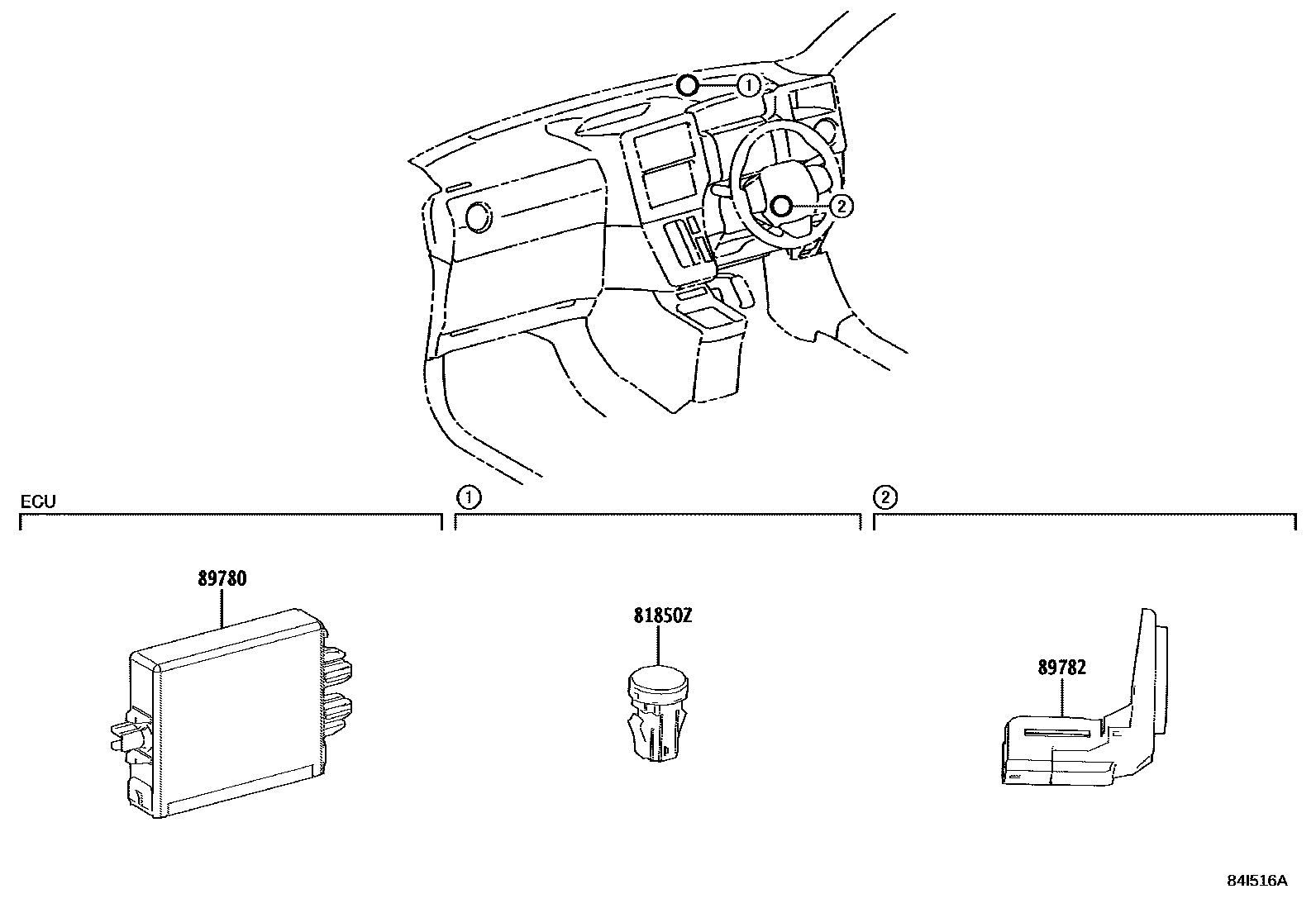 1
2
ECU
1
2
89780
81850Z
89782
84I516A