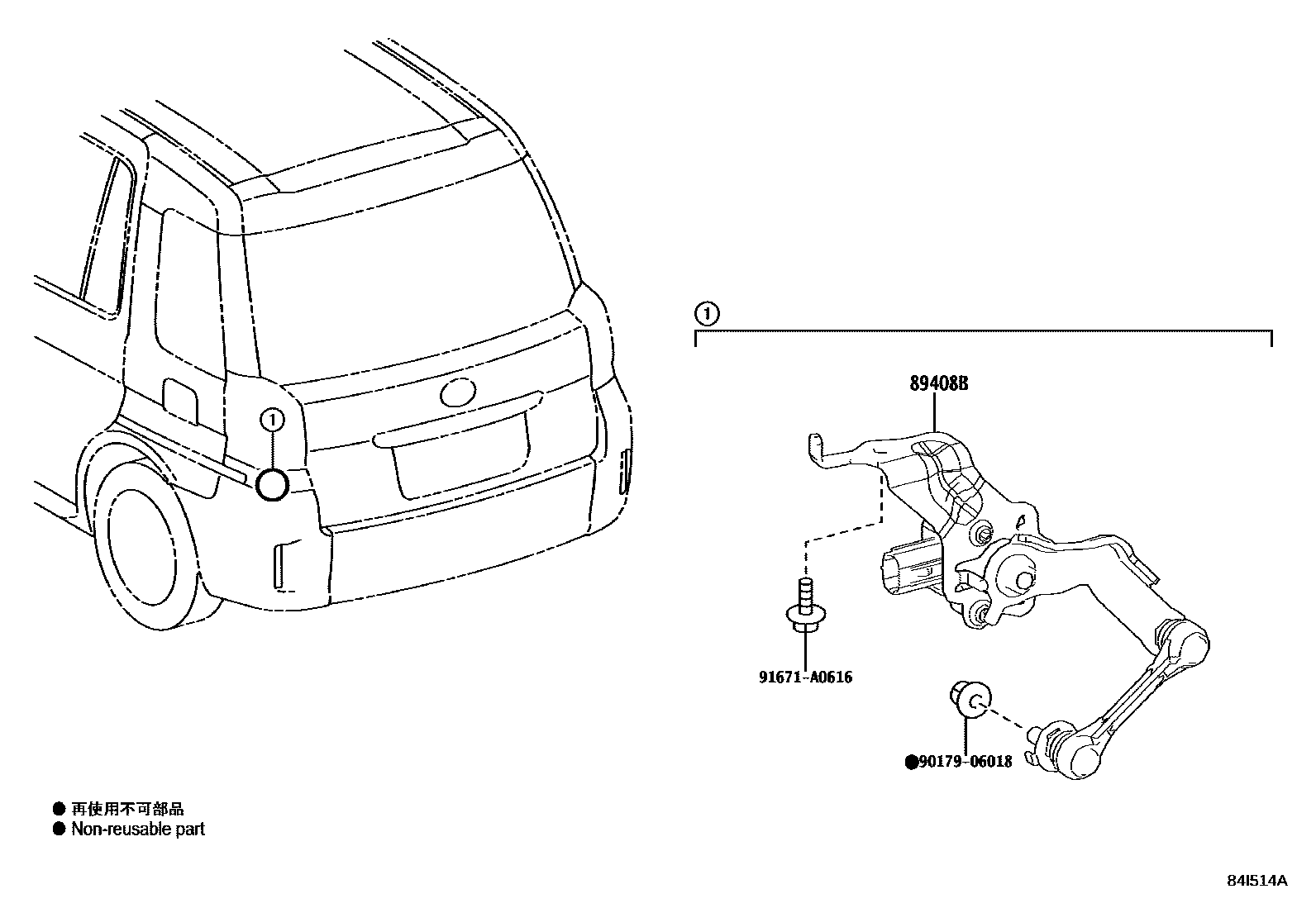 ①

①

89408B

91671-A0616

●90179-06018

● 再使用不可部品
● Non-reusable part

84I514A