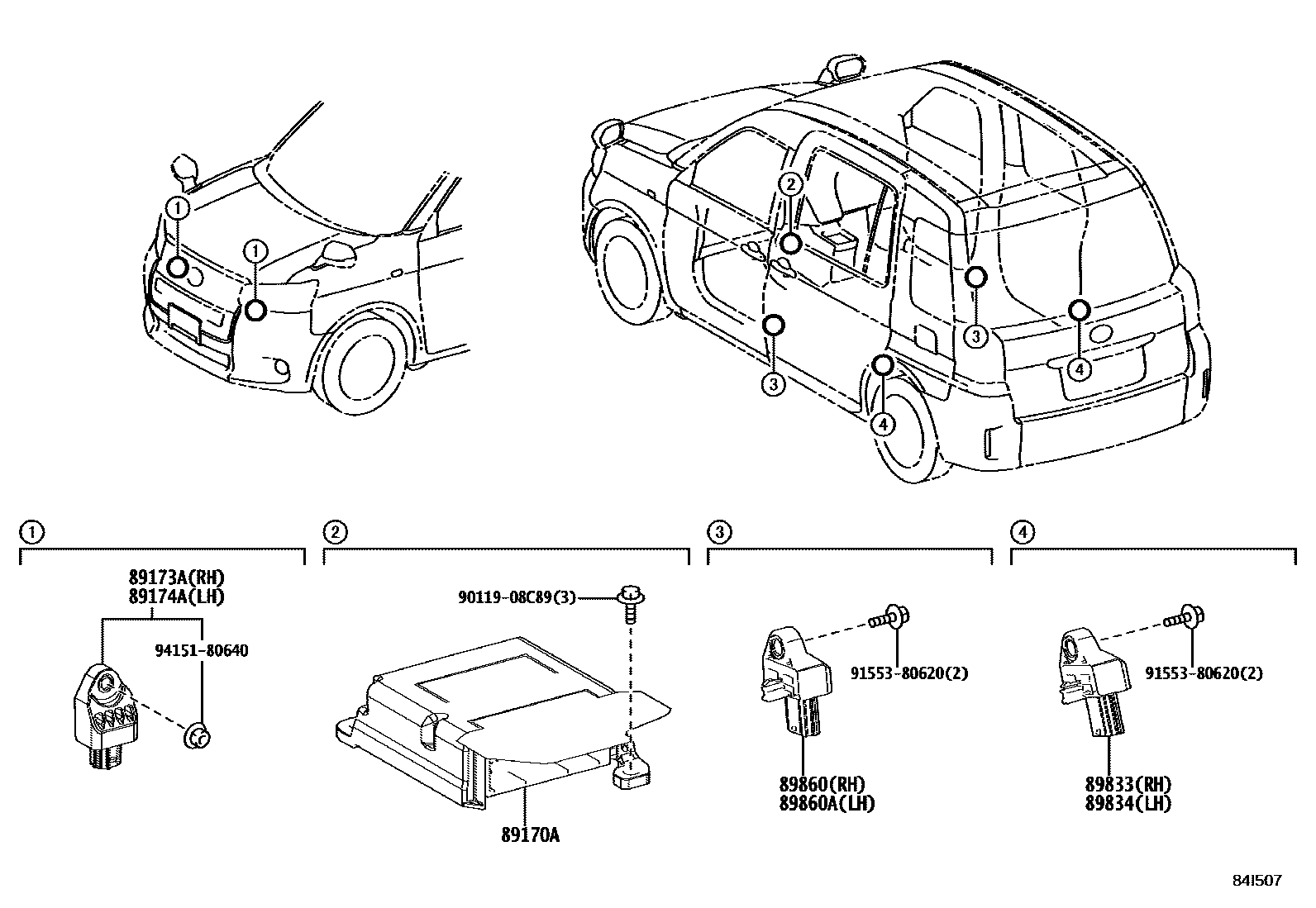 1
1
2
3
3
4
4

1
89173A(RH)
89174A(LH)
94151-80640

2
90119-08C89(3)
89170A

3
91553-80620(2)
89860(RH)
89860A(LH)

4
91553-80620(2)
89833(RH)
89834(LH)

84I507