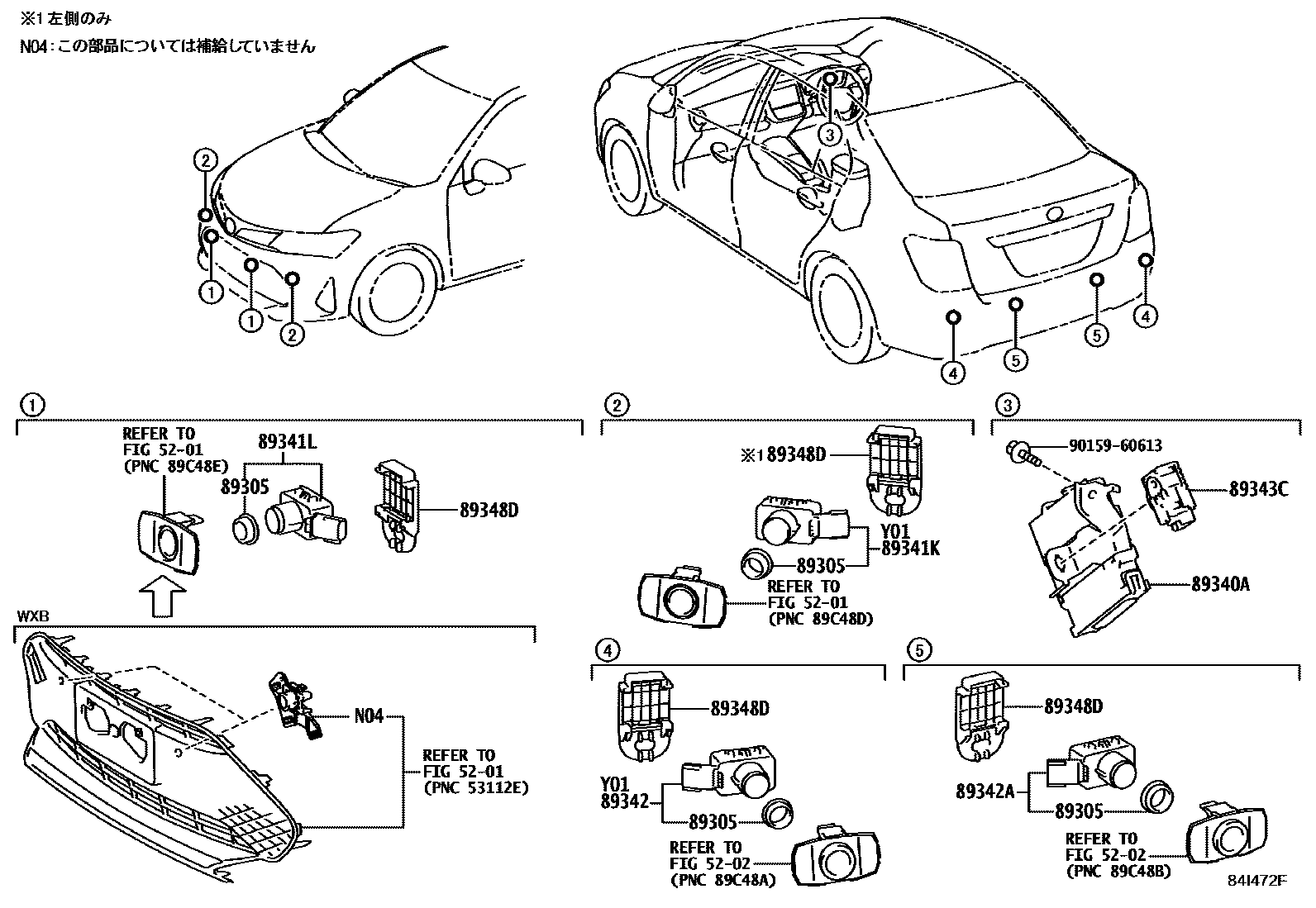 ※1 左側のみ
N04:この部品については補給していません

2
1
1
2

3
4
5
5
4

1
REFER TO FIG 52-01 (PNC 89C48E)
89341L
89305
89348D
WXB
N04
REFER TO FIG 52-01 (PNC 53112E)

2
※1 89348D
Y01 89341K
89305
REFER TO FIG 52-01 (PNC 89C48D)

3
90159-60613
89343C
89340A

4
89348D
Y01 89342
89305
REFER TO FIG 52-02 (PNC 89C48A)

5
89348D
89342A
89305
REFER TO FIG 52-02 (PNC 89C48B)

84I472F