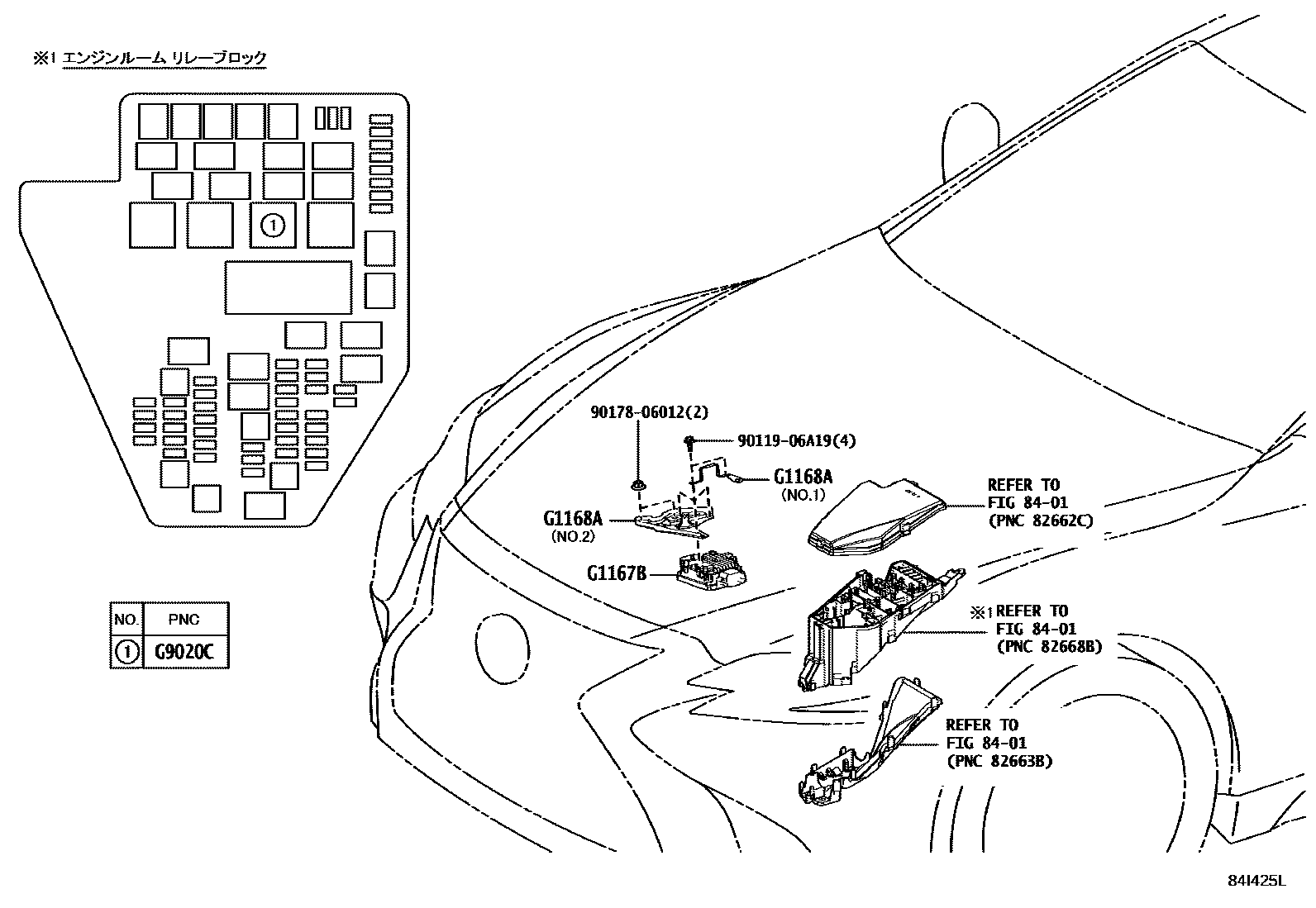 ※1 エンジンルーム リレーブロック

①

| NO. | PNC |
|---|---|
| ① | G9020C |

90178-06012(2)

90119-06A19(4)

G1168A
(NO.1)

G1168A
(NO.2)

G1167B

REFER TO
FIG 84-01
(PNC 82662C)

※1 REFER TO
FIG 84-01
(PNC 82668B)

REFER TO
FIG 84-01
(PNC 82663B)

84I425L