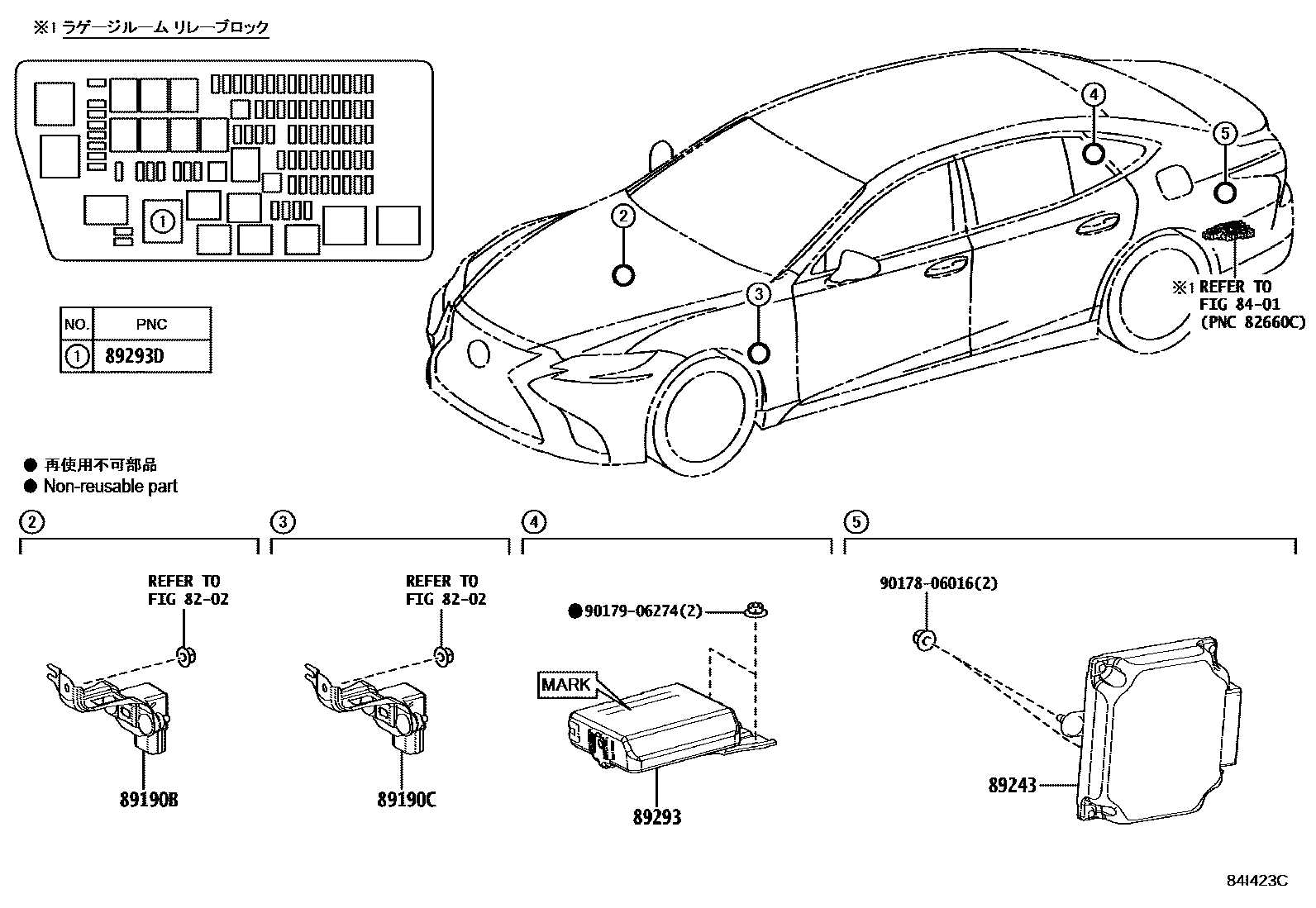 ※1 ラゲージルーム リレーブロック

①

| NO. | PNC |
|---|---|
| ① | 89293D |

②

③

④

⑤

※1 REFER TO FIG 84-01 (PNC 82660C)

● 再使用不可部品
● Non-reusable part

②

REFER TO FIG 82-02

89190B

③

REFER TO FIG 82-02

89190C

④

●90179-06274(2)

MARK

89293

⑤

90178-06016(2)

89243

84I423C