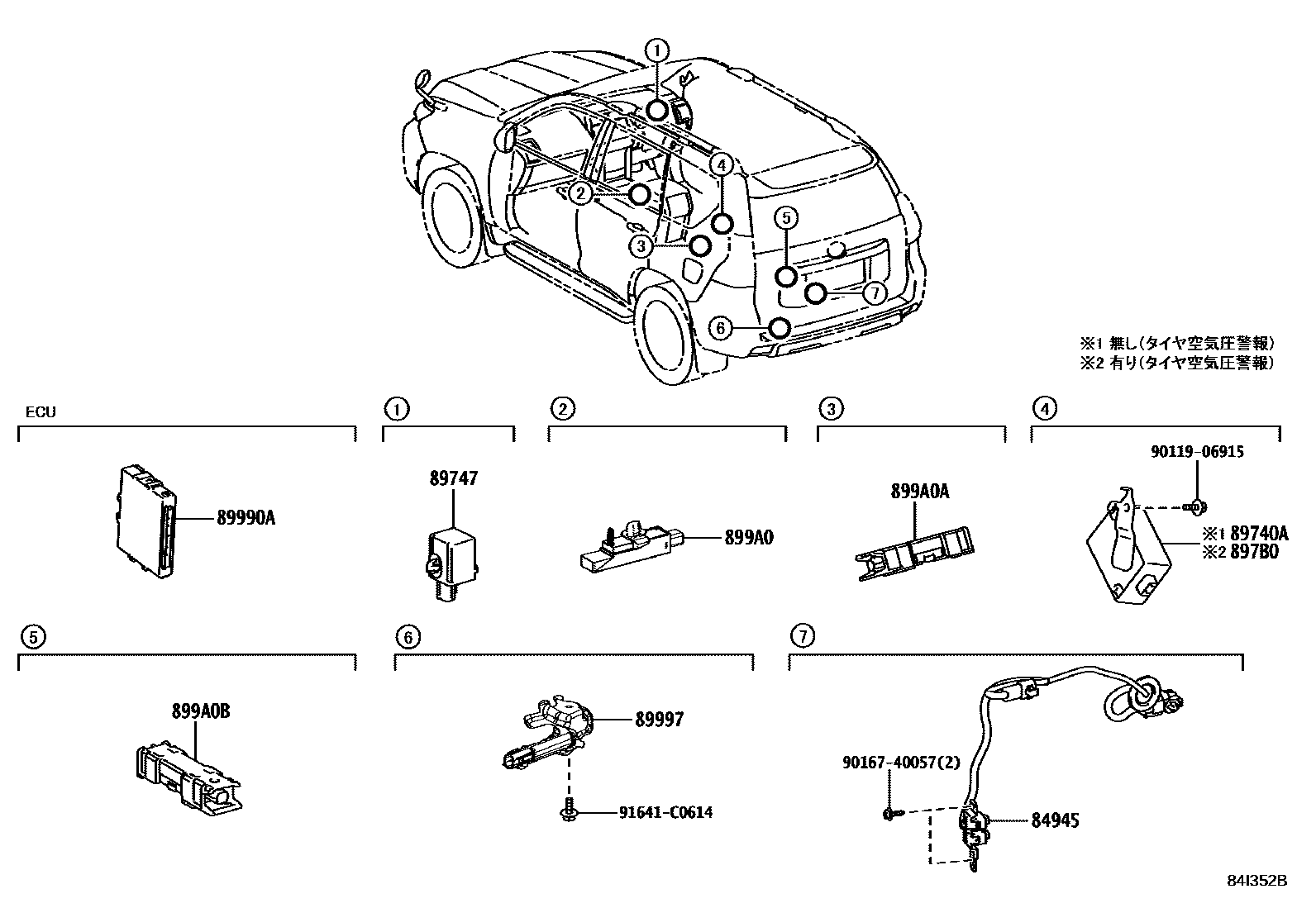 1
2
3
4
5
6
7

※1 無し(タイヤ空気圧警報)
※2 有り(タイヤ空気圧警報)

ECU

89990A

1

89747

2

899A0

3

899A0A

4

90119-06915

※1 89740A
※2 897B0

5

899A0B

6

89997

91641-C0614

7

90167-40057(2)

84945

84I352B