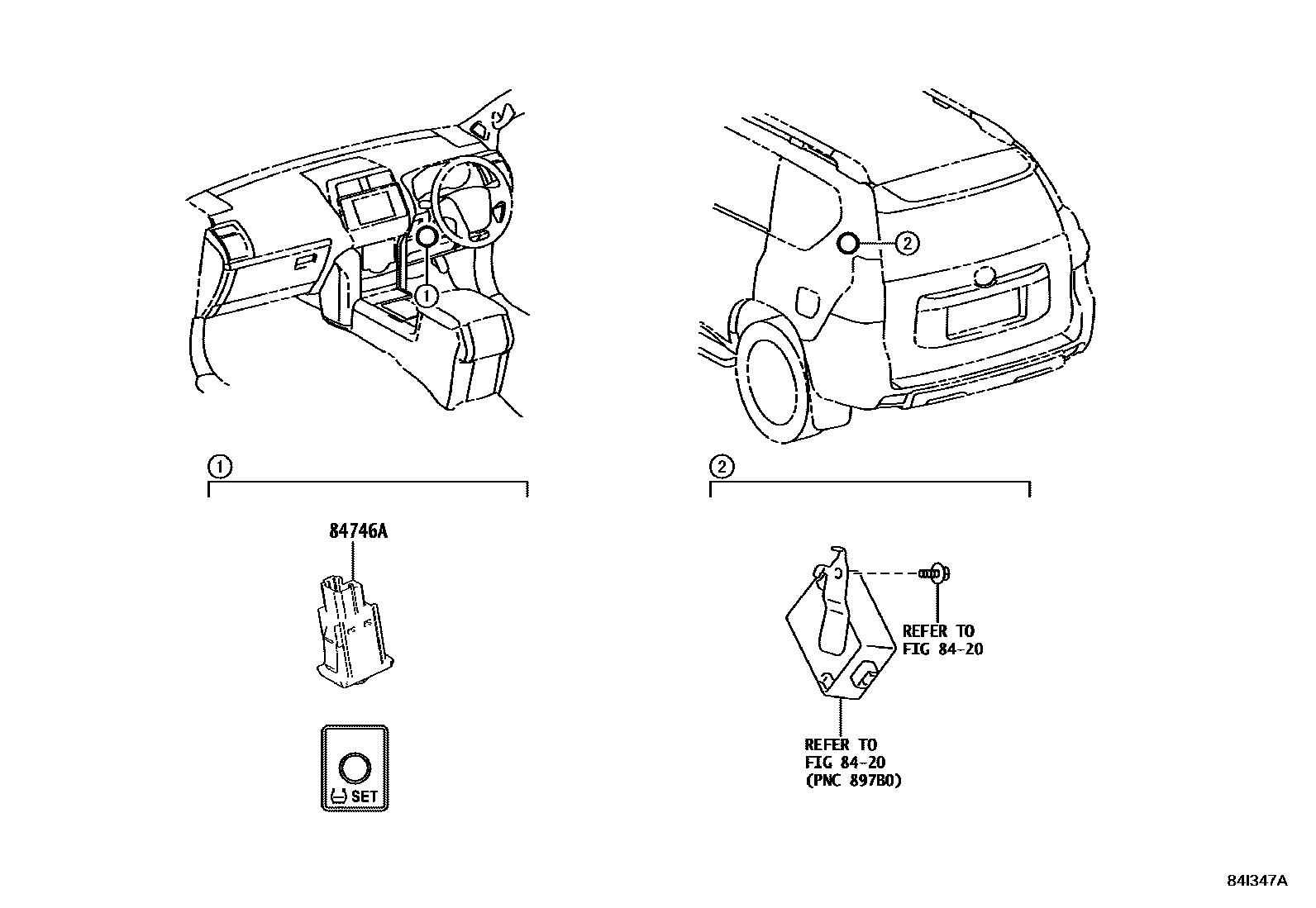 1

2

1

84746A

SET

2

REFER TO
FIG 84-20

REFER TO
FIG 84-20
(PNC 897B0)

84I347A