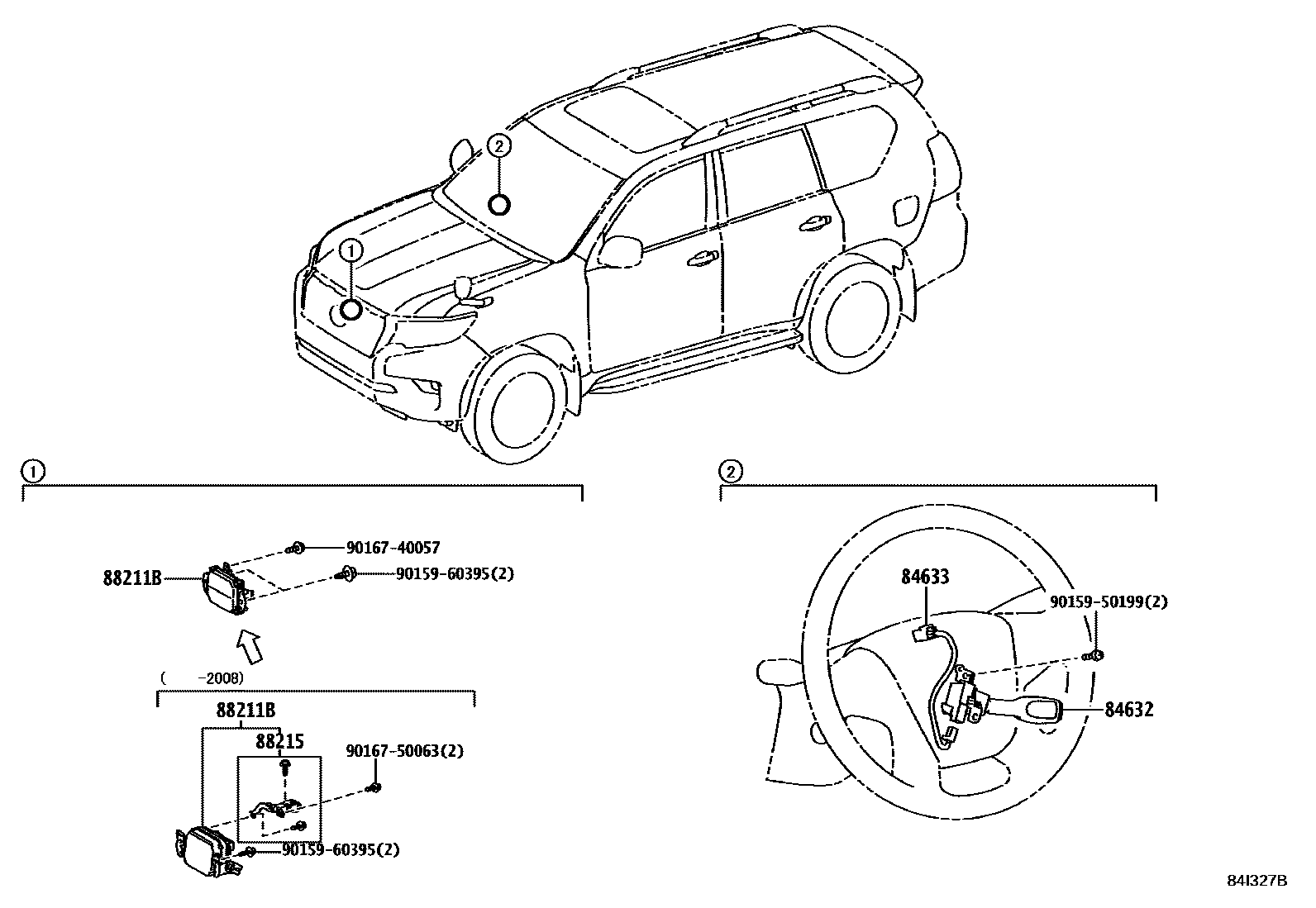 2
1
1
90167-40057
88211B
90159-60395(2)
(　-2008)
88211B
88215
90167-50063(2)
90159-60395(2)
2
84633
90159-50199(2)
84632
84I327B