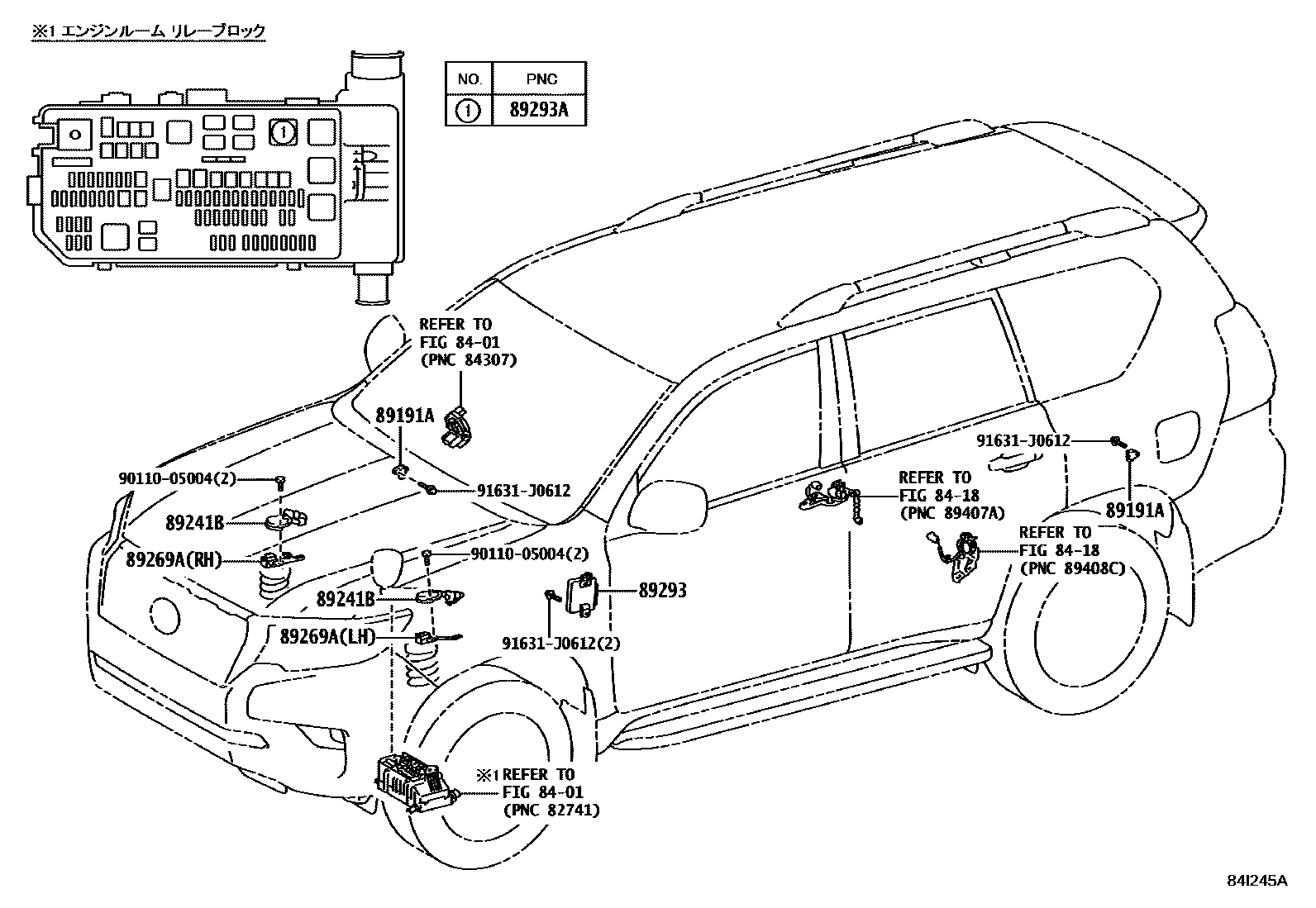 ※1 エンジンルーム リレーブロック

| NO. | PNC |
|---|---|
| 1 | 89293A |

1

REFER TO FIG 84-01 (PNC 84307)

89191A

90110-05004(2)

91631-J0612

89241B

89269A(RH)

90110-05004(2)

89241B

89269A(LH)

89293

91631-J0612(2)

REFER TO FIG 84-18 (PNC 89407A)

91631-J0612

89191A

REFER TO FIG 84-18 (PNC 89408C)

※1 REFER TO FIG 84-01 (PNC 82741)

84I245A