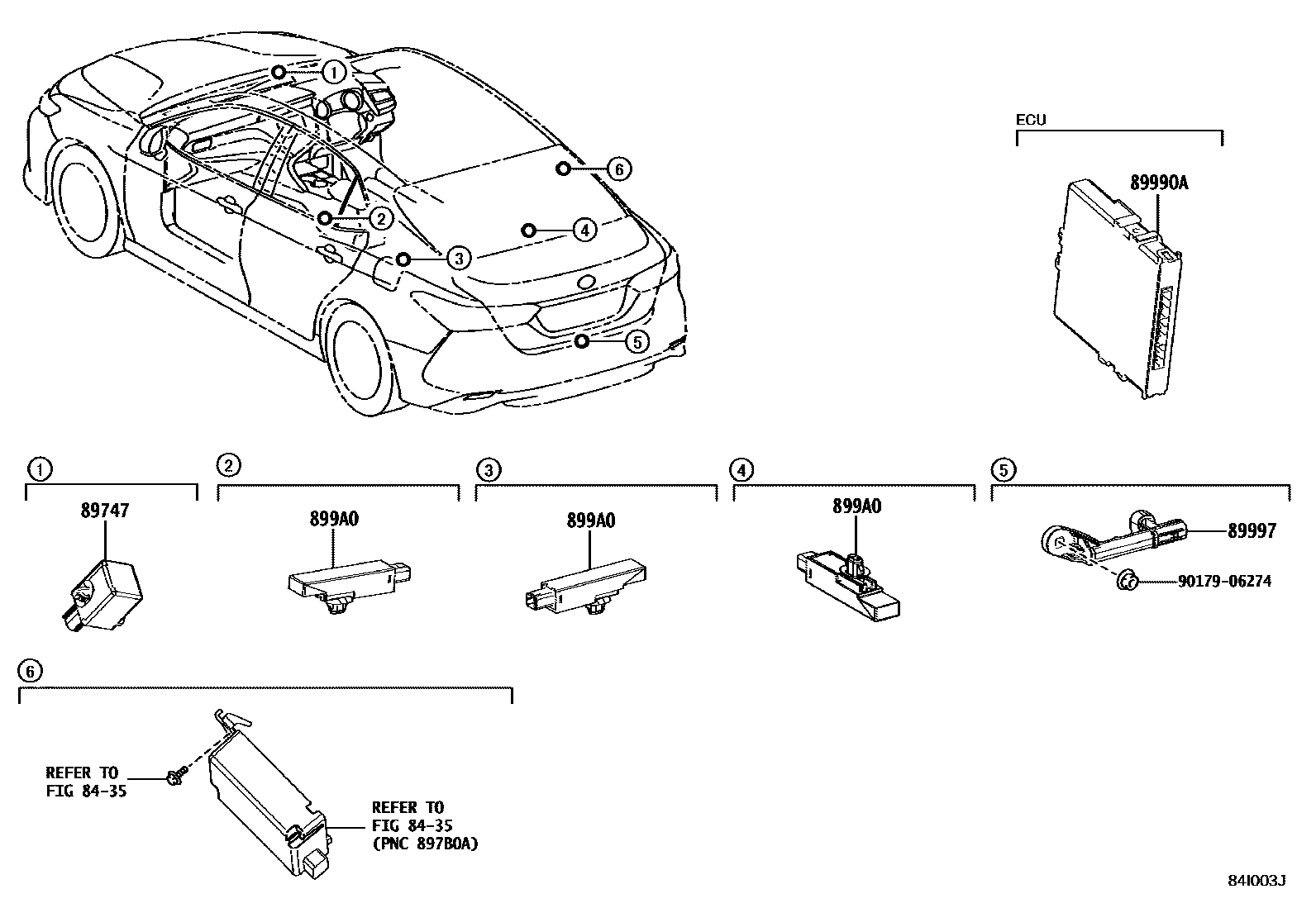 1
6
2
4
3
5

ECU
89990A

1
89747

2
899A0

3
899A0

4
899A0

5
89997
90179-06274

6
REFER TO
FIG 84-35

REFER TO
FIG 84-35
(PNC 897B0A)

84I003J