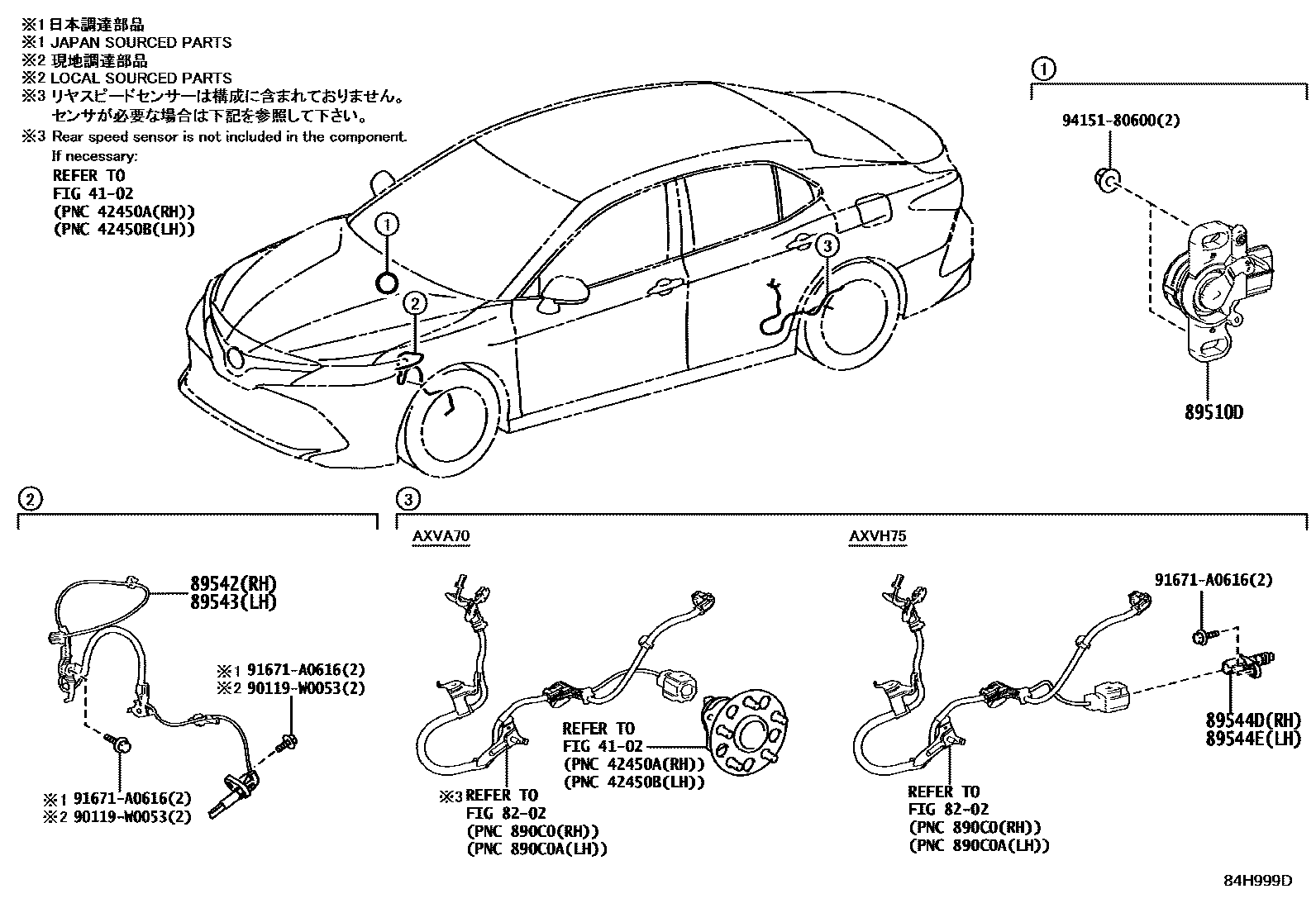 ※1 日本調達部品
※1 JAPAN SOURCED PARTS
※2 現地調達部品
※2 LOCAL SOURCED PARTS
※3 リヤスピードセンサーは構成に含まれておりません。
センサが必要な場合は下記を参照して下さい。
※3 Rear speed sensor is not included in the component.
If necessary:
REFER TO
FIG 41-02
(PNC 42450A(RH))
(PNC 42450B(LH))

1
2
3

1
94151-80600(2)
89510D

2
89542(RH)
89543(LH)
※1 91671-A0616(2)
※2 90119-W0053(2)
※1 91671-A0616(2)
※2 90119-W0053(2)

3
AXVA70
REFER TO
FIG 41-02
(PNC 42450A(RH))
(PNC 42450B(LH))
※3 REFER TO
FIG 82-02
(PNC 890C0(RH))
(PNC 890C0A(LH))

AXVH75
91671-A0616(2)
89544D(RH)
89544E(LH)
REFER TO
FIG 82-02
(PNC 890C0(RH))
(PNC 890C0A(LH))

84H999D