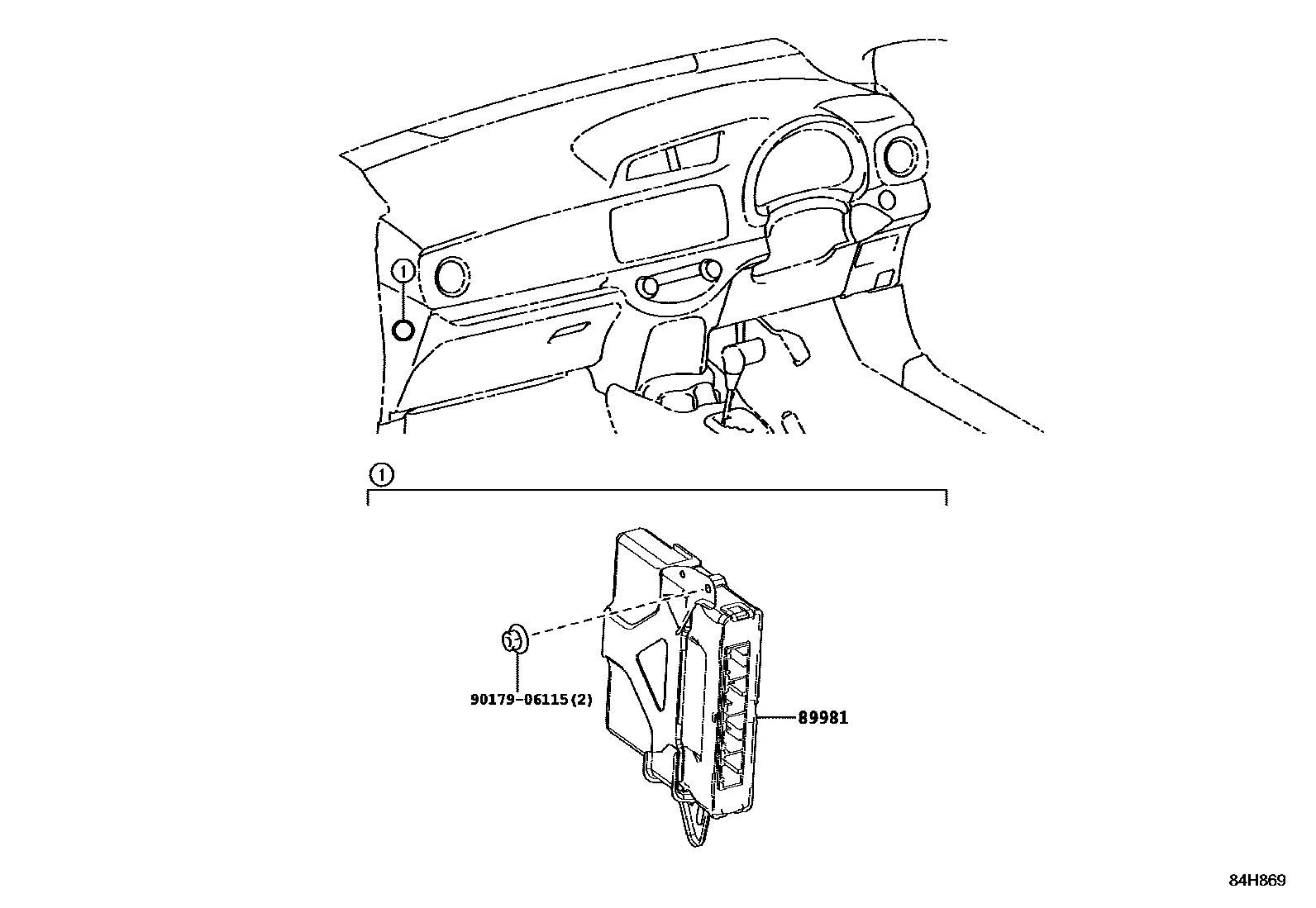 1

1

90179-06115(2)

89981

84H869