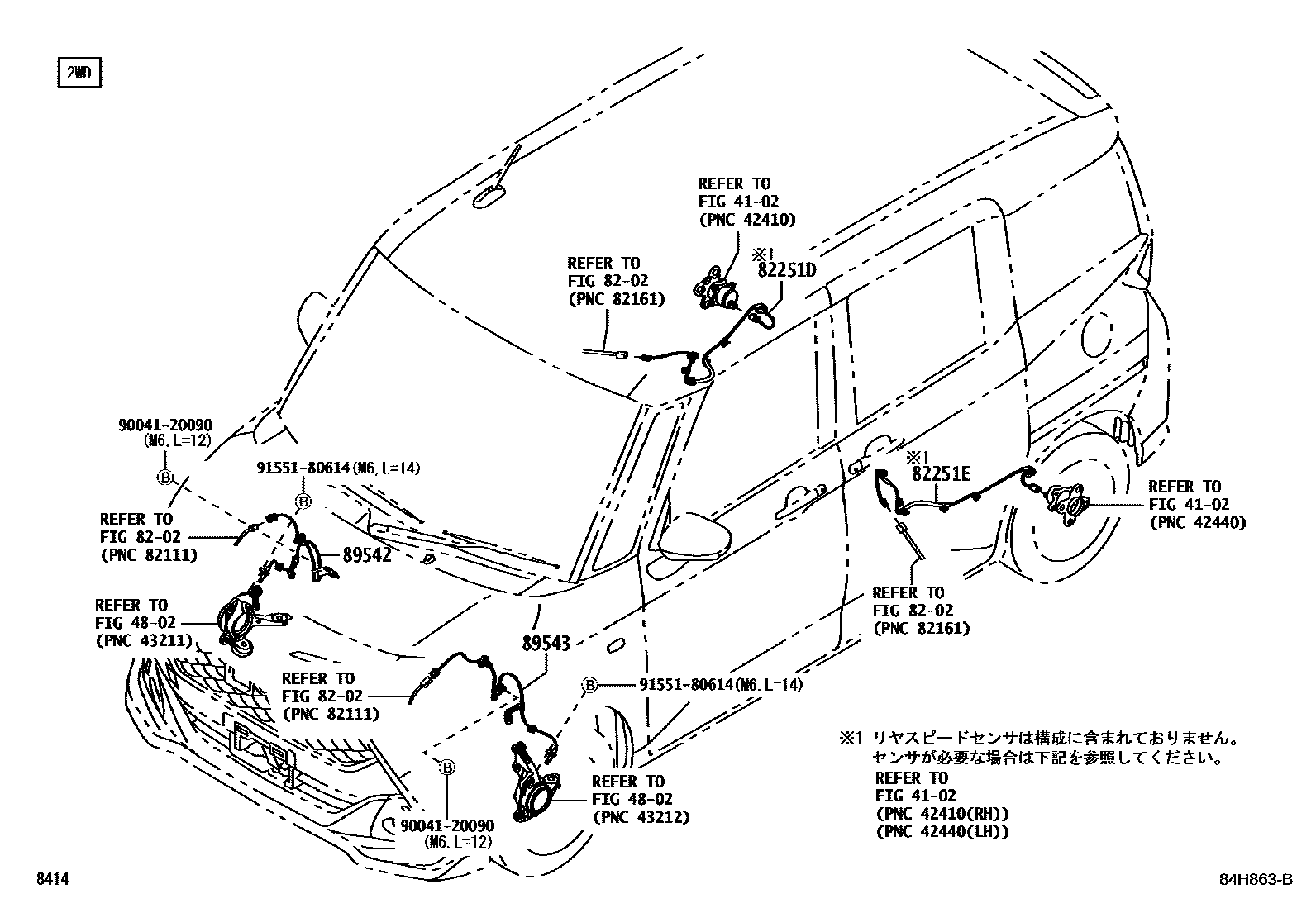 2WD

REFER TO
FIG 41-02
(PNC 42410)

※1
82251D

REFER TO
FIG 82-02
(PNC 82161)

90041-20090
(M6, L=12)

B

91551-80614(M6, L=14)

B

REFER TO
FIG 82-02
(PNC 82111)

89542

REFER TO
FIG 48-02
(PNC 43211)

※1
82251E

REFER TO
FIG 41-02
(PNC 42440)

REFER TO
FIG 82-02
(PNC 82161)

89543

REFER TO
FIG 82-02
(PNC 82111)

B 91551-80614(M6, L=14)

B

90041-20090
(M6, L=12)

REFER TO
FIG 48-02
(PNC 43212)

※1 リヤスピードセンサは構成に含まれておりません。
センサが必要な場合は下記を参照してください。
REFER TO
FIG 41-02
(PNC 42410(RH))
(PNC 42440(LH))

8414

84H863-B