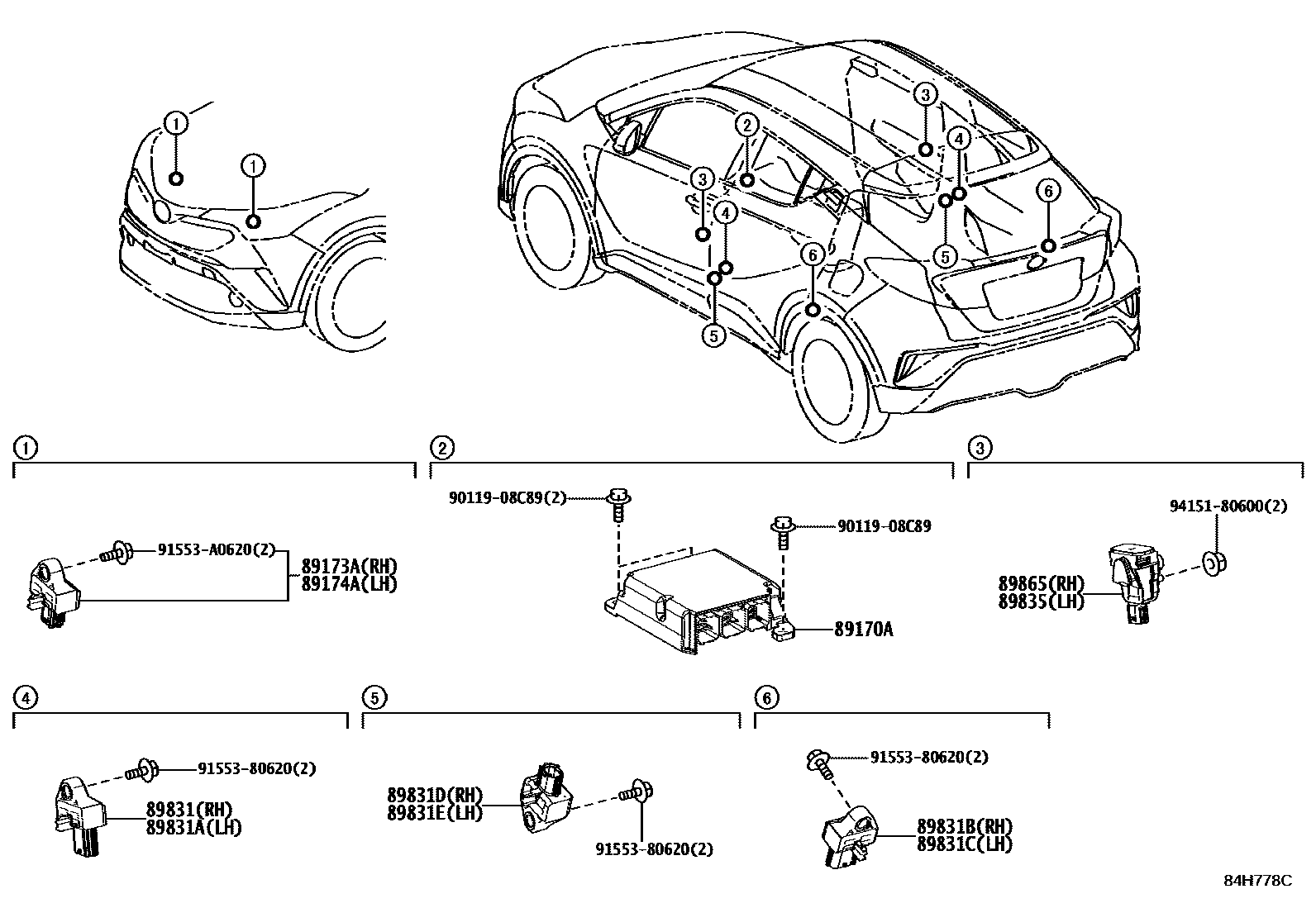 1
1
2
3
3
4
4
5
5
6
6

1
91553-A0620(2)
89173A(RH)
89174A(LH)

2
90119-08C89(2)
90119-08C89
89170A

3
94151-80600(2)
89865(RH)
89835(LH)

4
91553-80620(2)
89831(RH)
89831A(LH)

5
89831D(RH)
89831E(LH)
91553-80620(2)

6
91553-80620(2)
89831B(RH)
89831C(LH)

84H778C