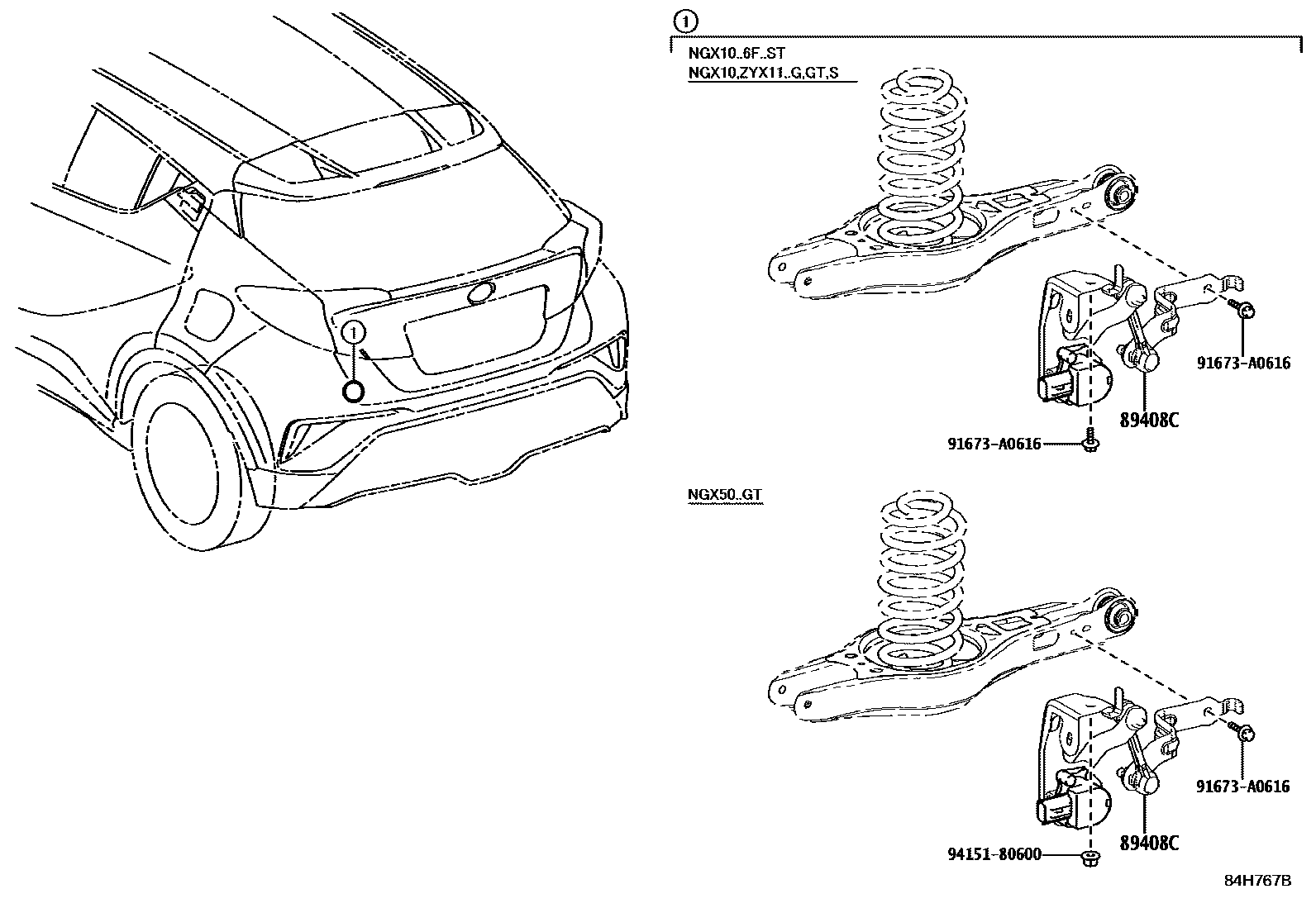 1

1

NGX10..6F..ST
NGX10,ZYX11..G,GT,S

91673-A0616

89408C

91673-A0616

NGX50..GT

91673-A0616

89408C

94151-80600

84H767B