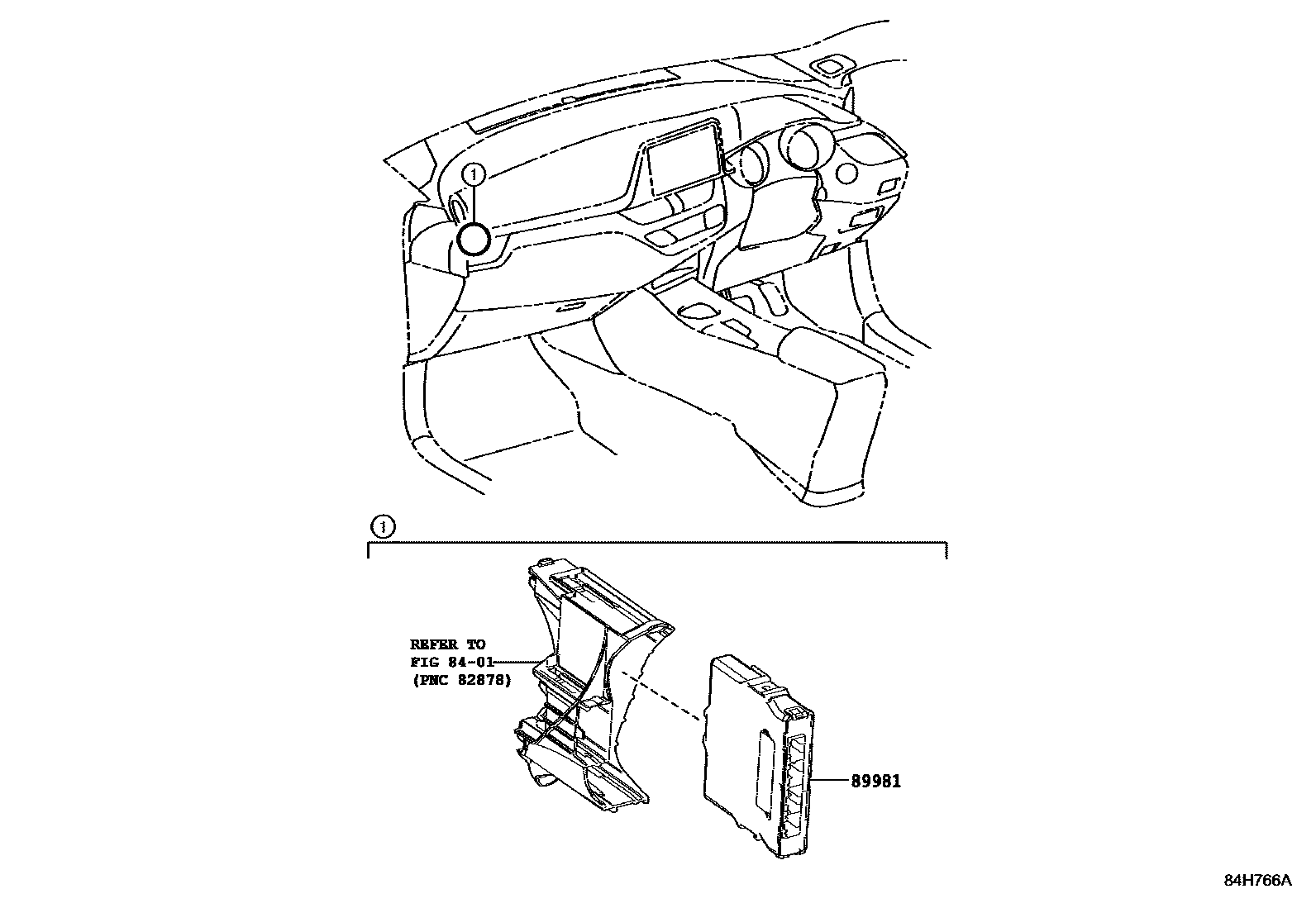 1

1

REFER TO
FIG 84-01
(PNC 82878)

89981

84H766A