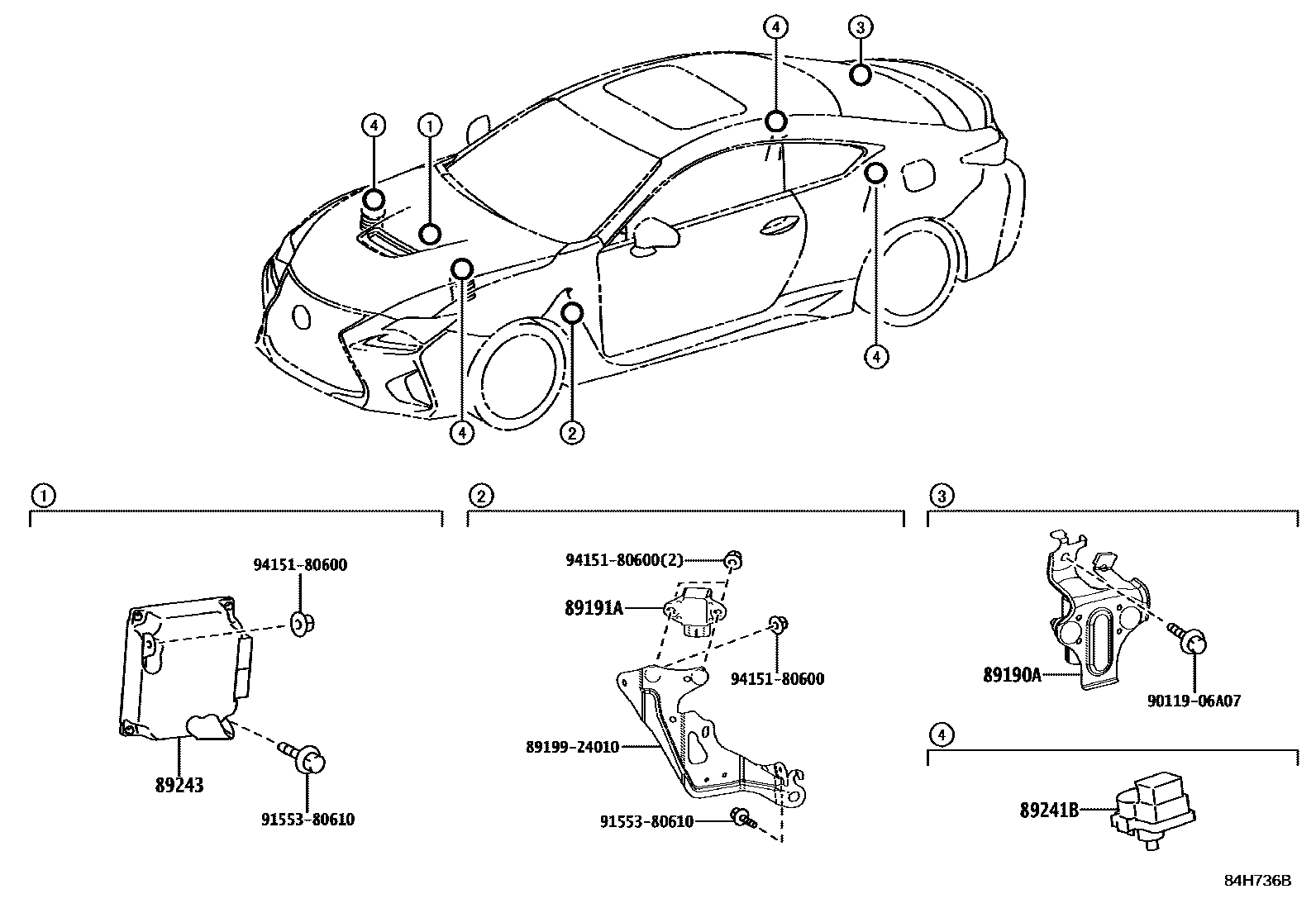 4
3
4
1
4
4
2

1
94151-80600
89243
91553-80610

2
94151-80600(2)
89191A
94151-80600
89199-24010
91553-80610

3
89190A
90119-06A07

4
89241B

84H736B