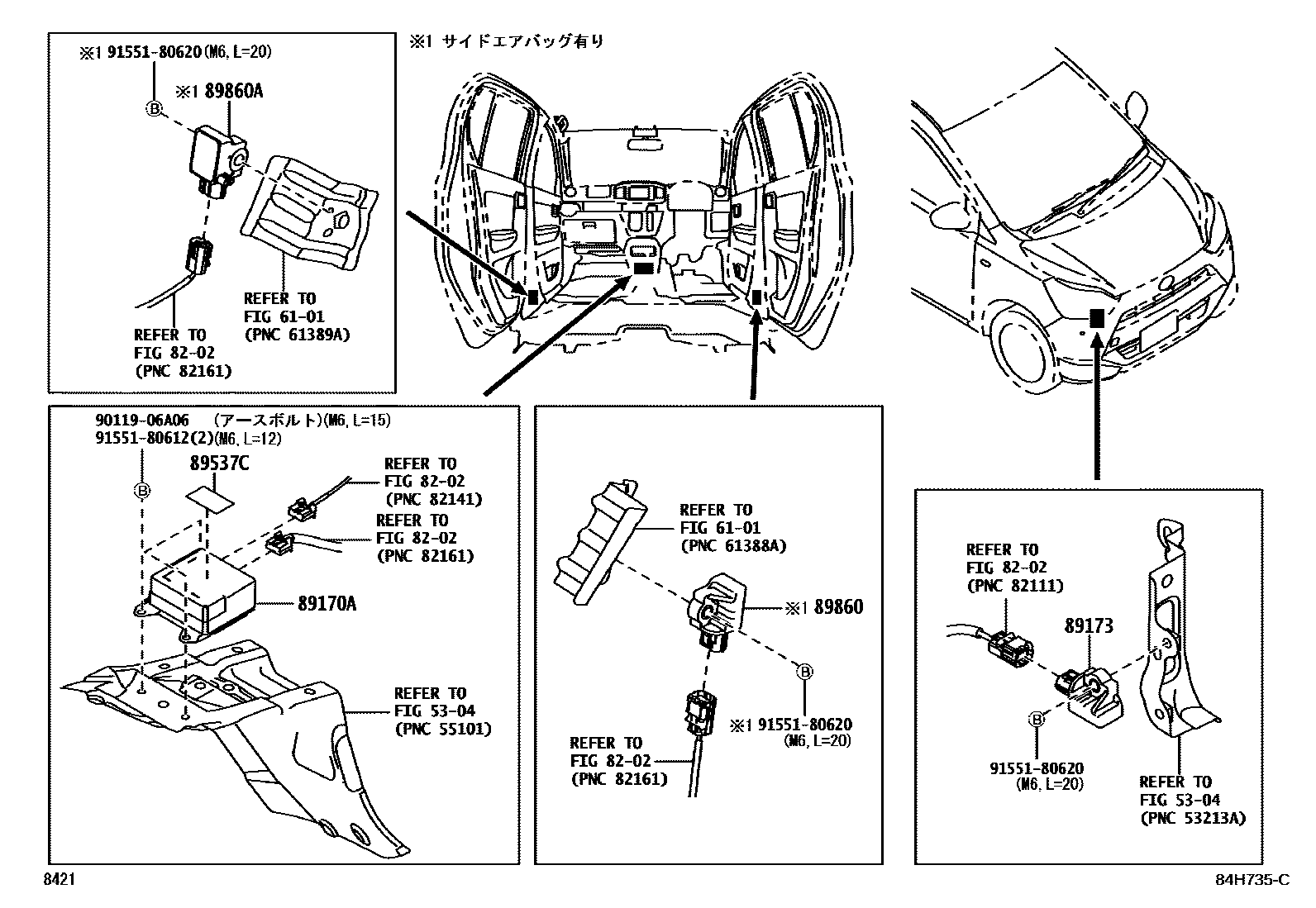 ※1 91551-80620(M6, L=20)

B

※1 89860A

REFER TO
FIG 61-01
(PNC 61389A)

REFER TO
FIG 82-02
(PNC 82161)

※1 サイドエアバッグ有り

90119-06A06 (アースボルト)(M6, L=15)
91551-80612(2)(M6, L=12)

B

89537C

REFER TO
FIG 82-02
(PNC 82141)

REFER TO
FIG 82-02
(PNC 82161)

89170A

REFER TO
FIG 53-04
(PNC 55101)

REFER TO
FIG 61-01
(PNC 61388A)

※1 89860

B

※1 91551-80620
(M6, L=20)

REFER TO
FIG 82-02
(PNC 82161)

REFER TO
FIG 82-02
(PNC 82111)

89173

B

91551-80620
(M6, L=20)

REFER TO
FIG 53-04
(PNC 53213A)

8421

84H735-C