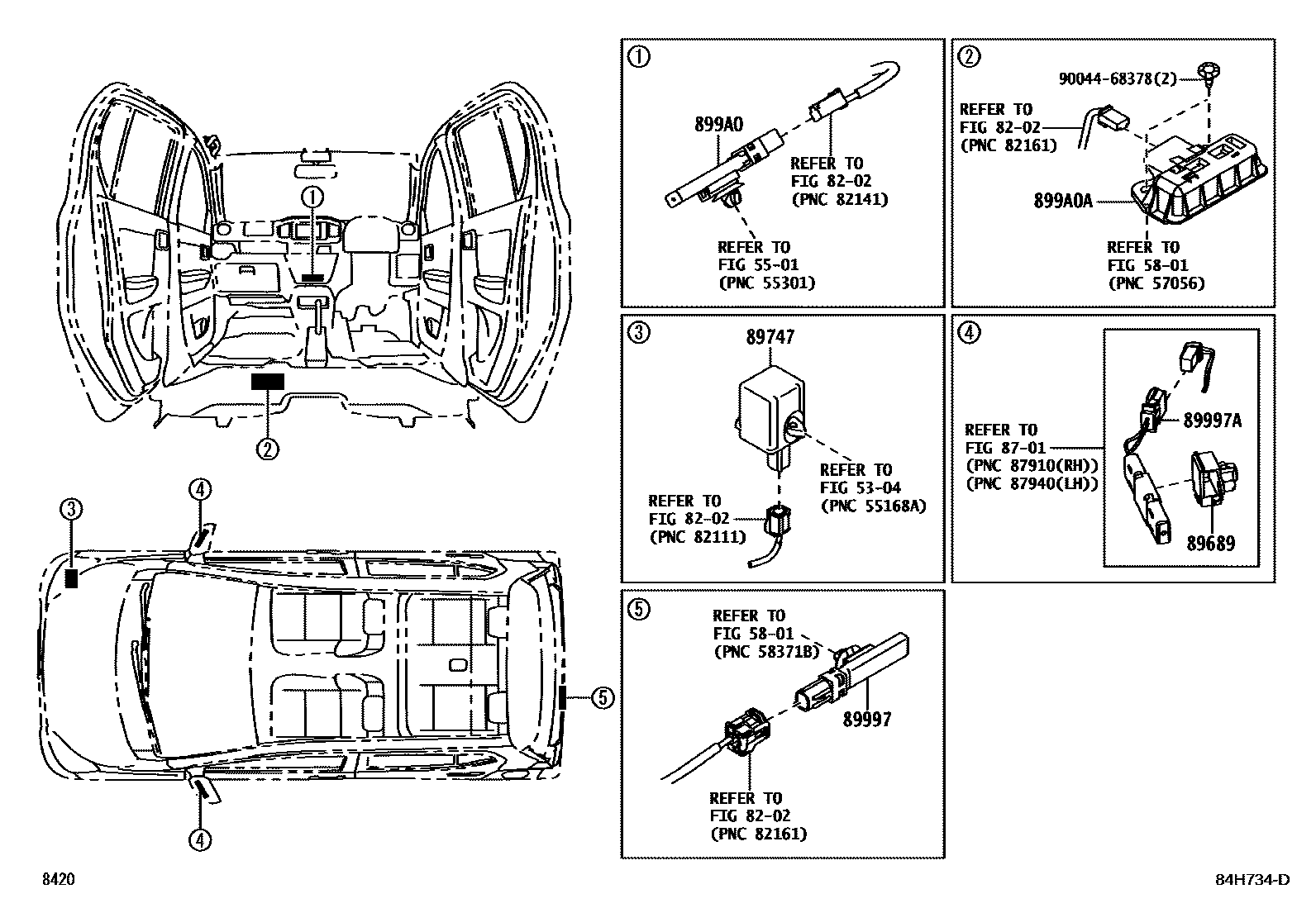 ①

②

③

④

④

⑤

①
899A0
REFER TO
FIG 82-02
(PNC 82141)
REFER TO
FIG 55-01
(PNC 55301)

②
90044-68378(2)
REFER TO
FIG 82-02
(PNC 82161)
899A0A
REFER TO
FIG 58-01
(PNC 57056)

③
89747
REFER TO
FIG 53-04
(PNC 55168A)
REFER TO
FIG 82-02
(PNC 82111)

④
REFER TO
FIG 87-01
(PNC 87910(RH))
(PNC 87940(LH))
89997A
89689

⑤
REFER TO
FIG 58-01
(PNC 58371B)
89997
REFER TO
FIG 82-02
(PNC 82161)

8420

84H734-D