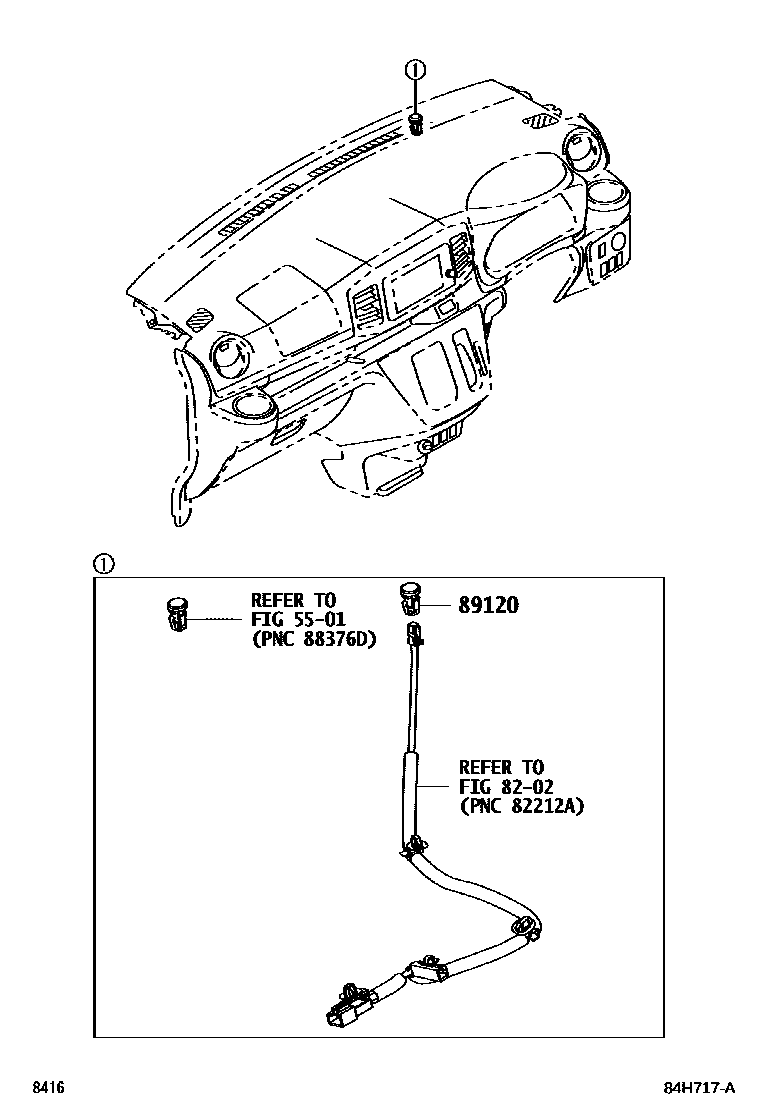 ①

①

REFER TO
FIG 55-01
(PNC 88376D)

89120

REFER TO
FIG 82-02
(PNC 82212A)

8416

84H717-A