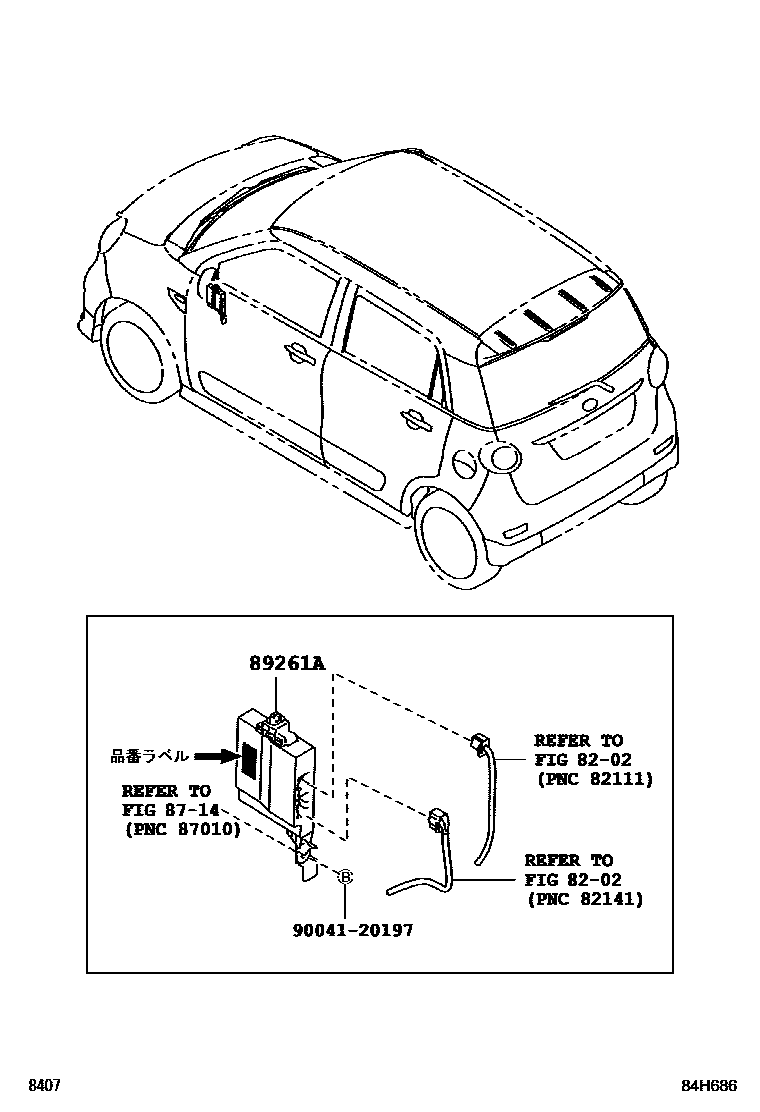 89261A

品番ラベル

REFER TO
FIG 87-14
(PNC 87010)

REFER TO
FIG 82-02
(PNC 82111)

REFER TO
FIG 82-02
(PNC 82141)

B

90041-20197

8407

84H686