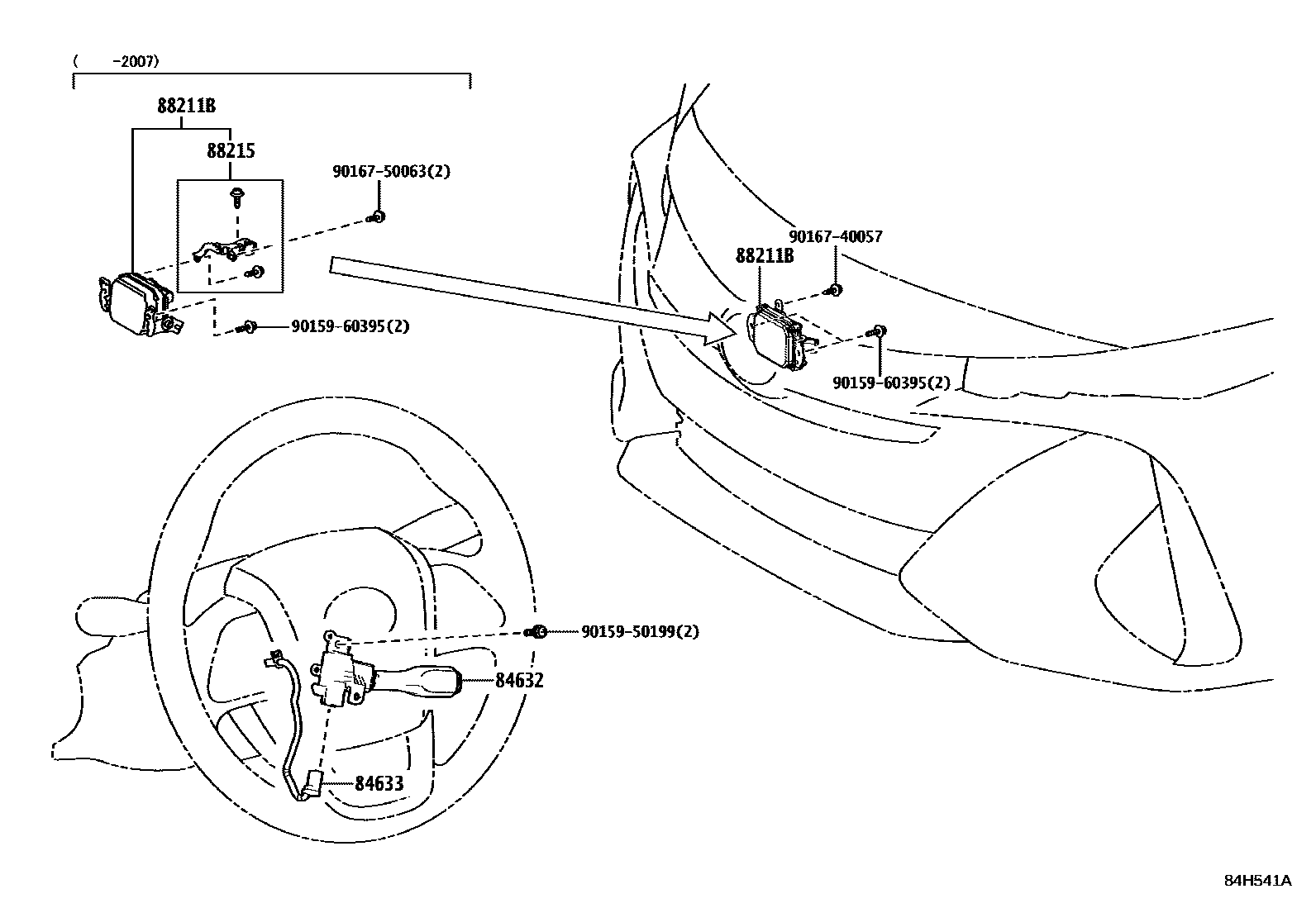 ( -2007)

88211B
88215
90167-50063(2)
90159-60395(2)

90167-40057
88211B
90159-60395(2)

90159-50199(2)
84632
84633

84H541A