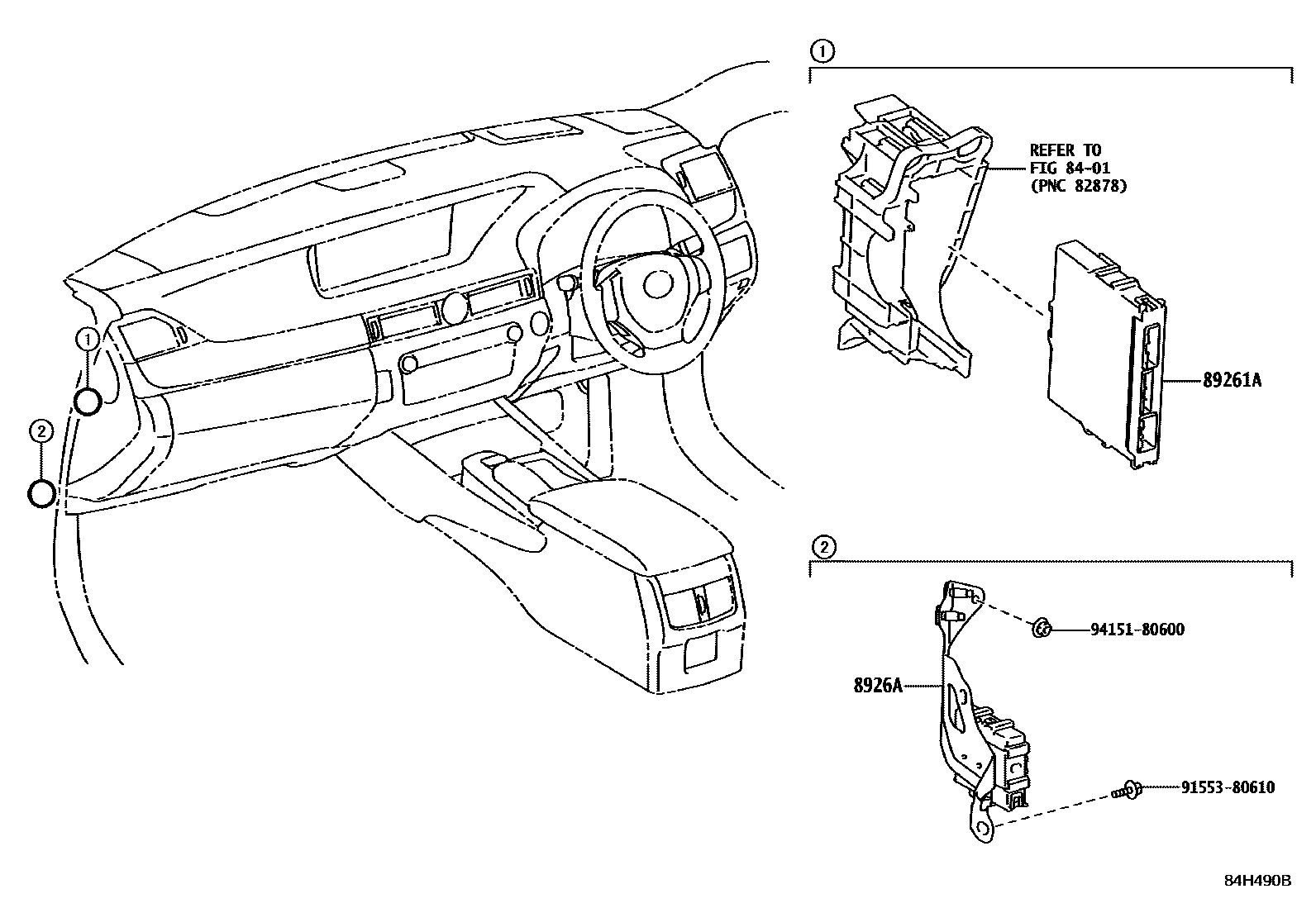 1

2

1

REFER TO
FIG 84-01
(PNC 82878)

89261A

2

94151-80600

8926A

91553-80610

84H490B