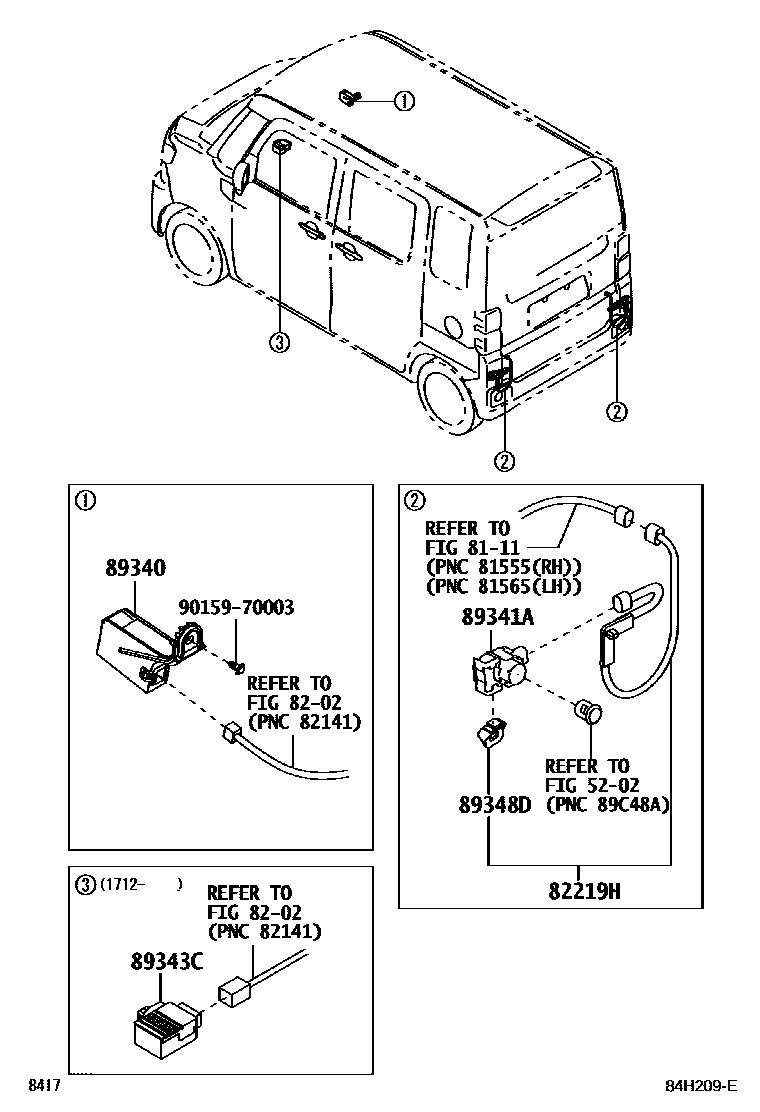 ①

③

②

②

①

89340

90159-70003

REFER TO
FIG 82-02
(PNC 82141)

②

REFER TO
FIG 81-11
(PNC 81555(RH))
(PNC 81565(LH))

89341A

REFER TO
FIG 52-02
(PNC 89C48A)

89348D

82219H

③ (1712- )

REFER TO
FIG 82-02
(PNC 82141)

89343C

8417

84H209-E