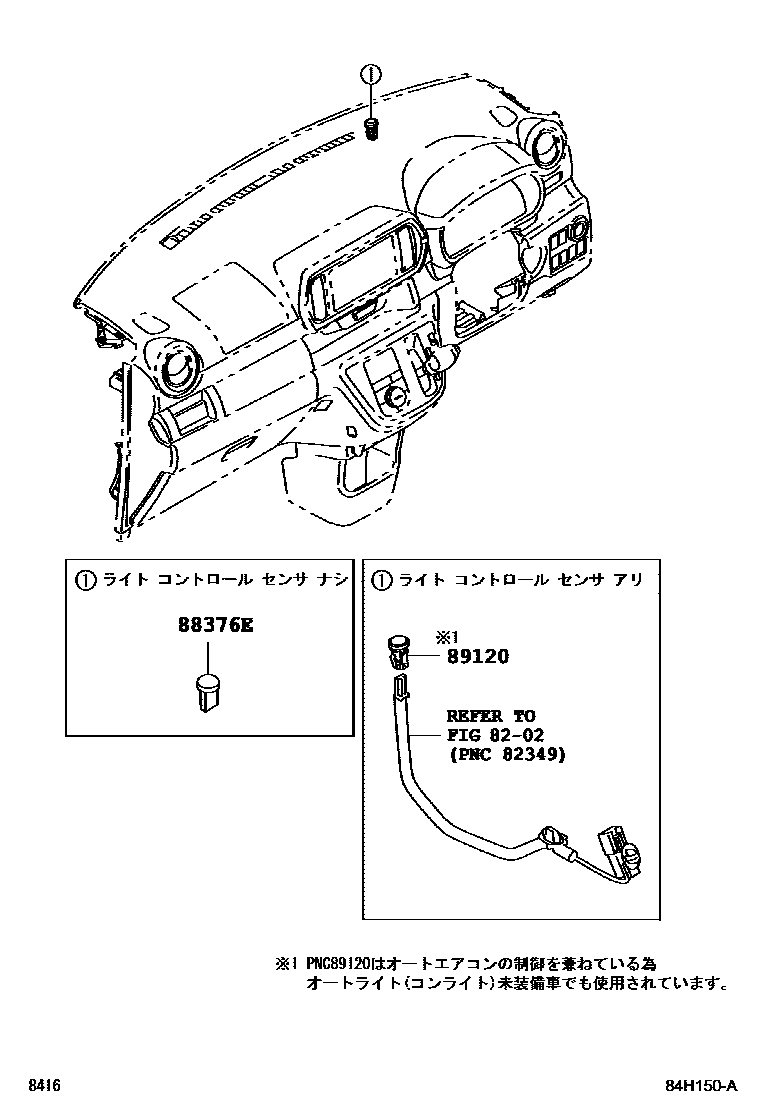 ①

① ライト コントロール センサ ナシ

88376E

① ライト コントロール センサ アリ

※1
89120

REFER TO
FIG 82-02
(PNC 82349)

※1 PNC89120はオートエアコンの制御を兼ねている為
オートライト(コンライト)未装備車でも使用されています。

8416

84H150-A