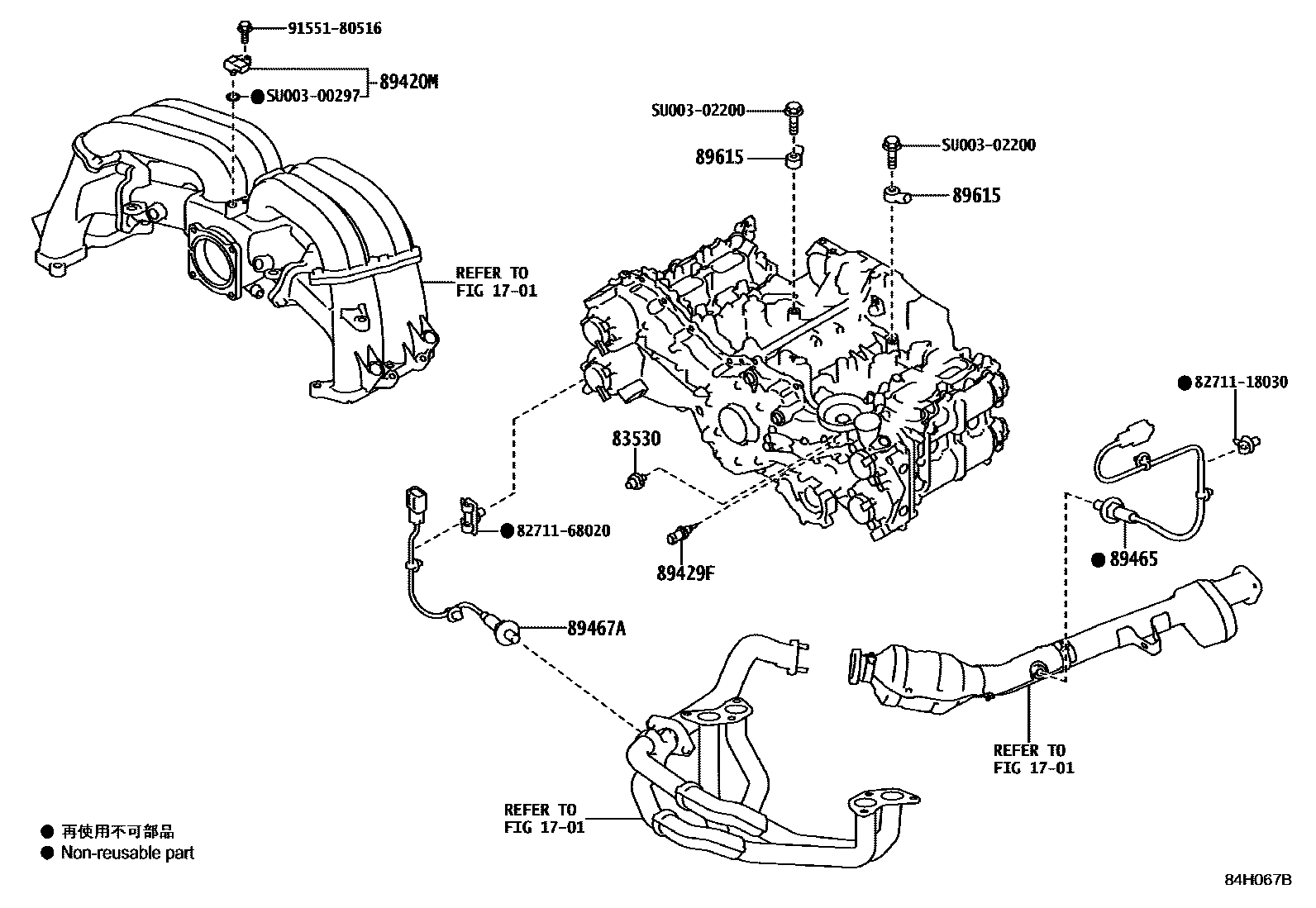 91551-80516

89420M

● SU003-00297

SU003-02200

89615

SU003-02200

89615

REFER TO
FIG 17-01

● 82711-18030

83530

● 82711-68020

89429F

● 89465

89467A

REFER TO
FIG 17-01

REFER TO
FIG 17-01

● 再使用不可部品
● Non-reusable part

84H067B