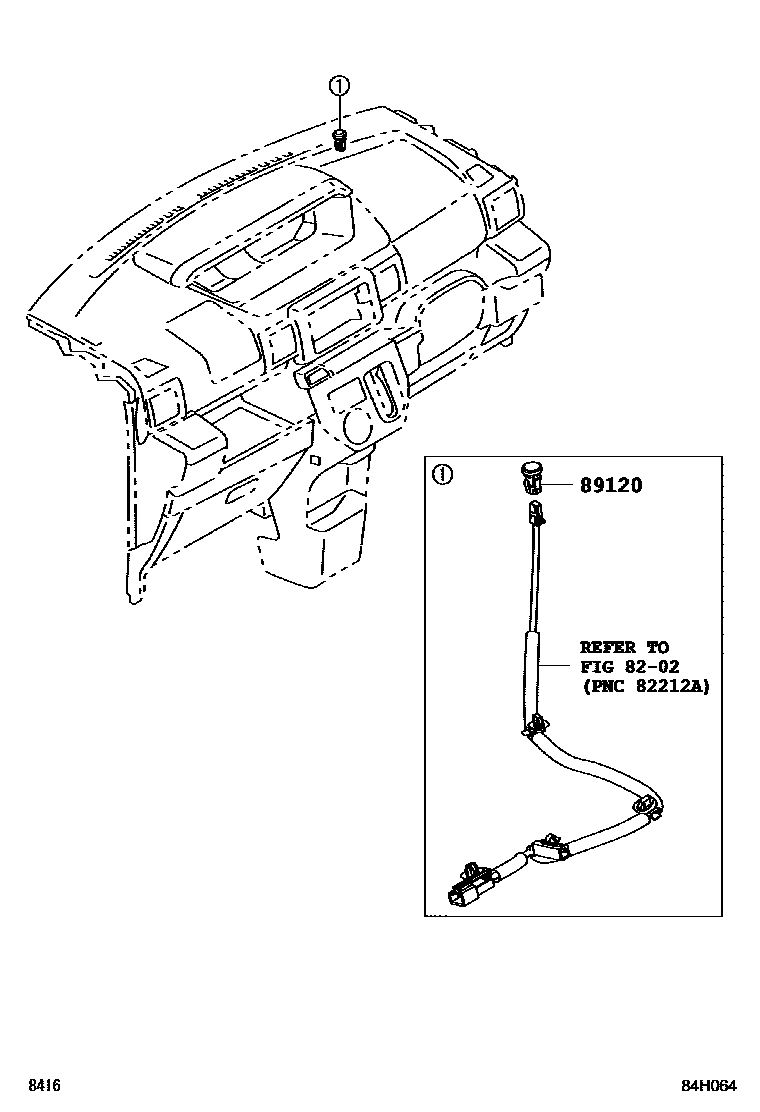 ①

①

89120

REFER TO
FIG 82-02
(PNC 82212A)

8416

84H064