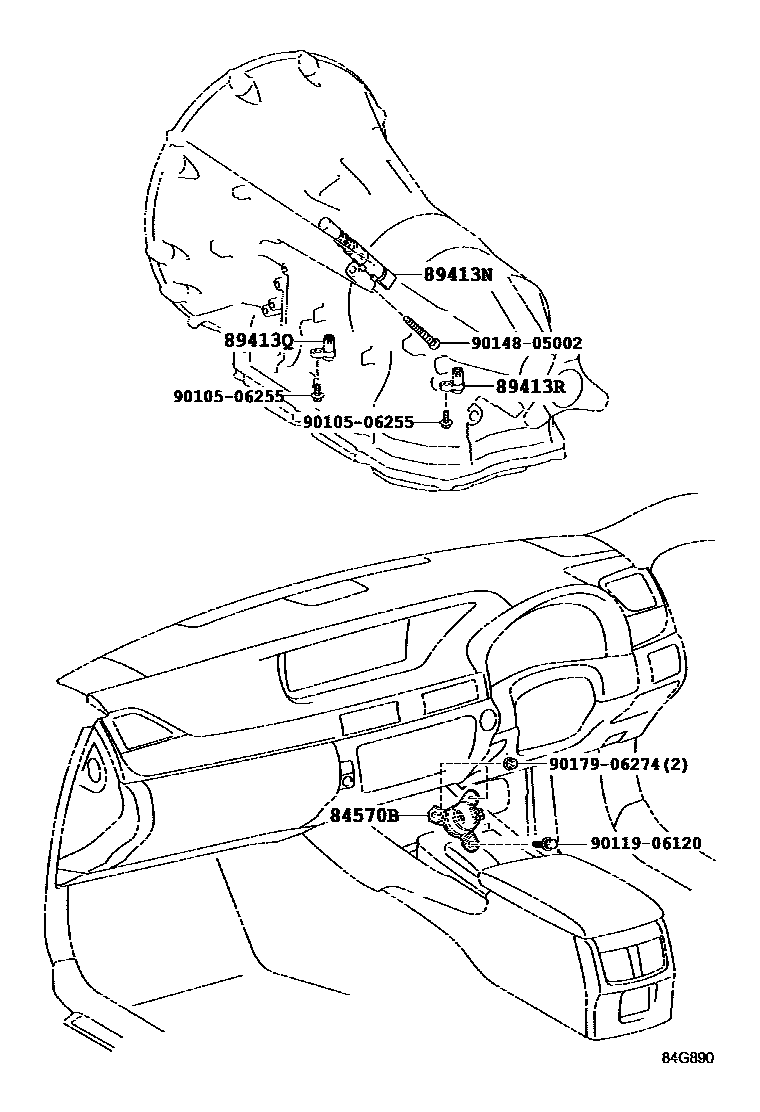 89413N
89413Q
90148-05002
89413R
90105-06255
90105-06255
90179-06274(2)
84570B
90119-06120
84G890