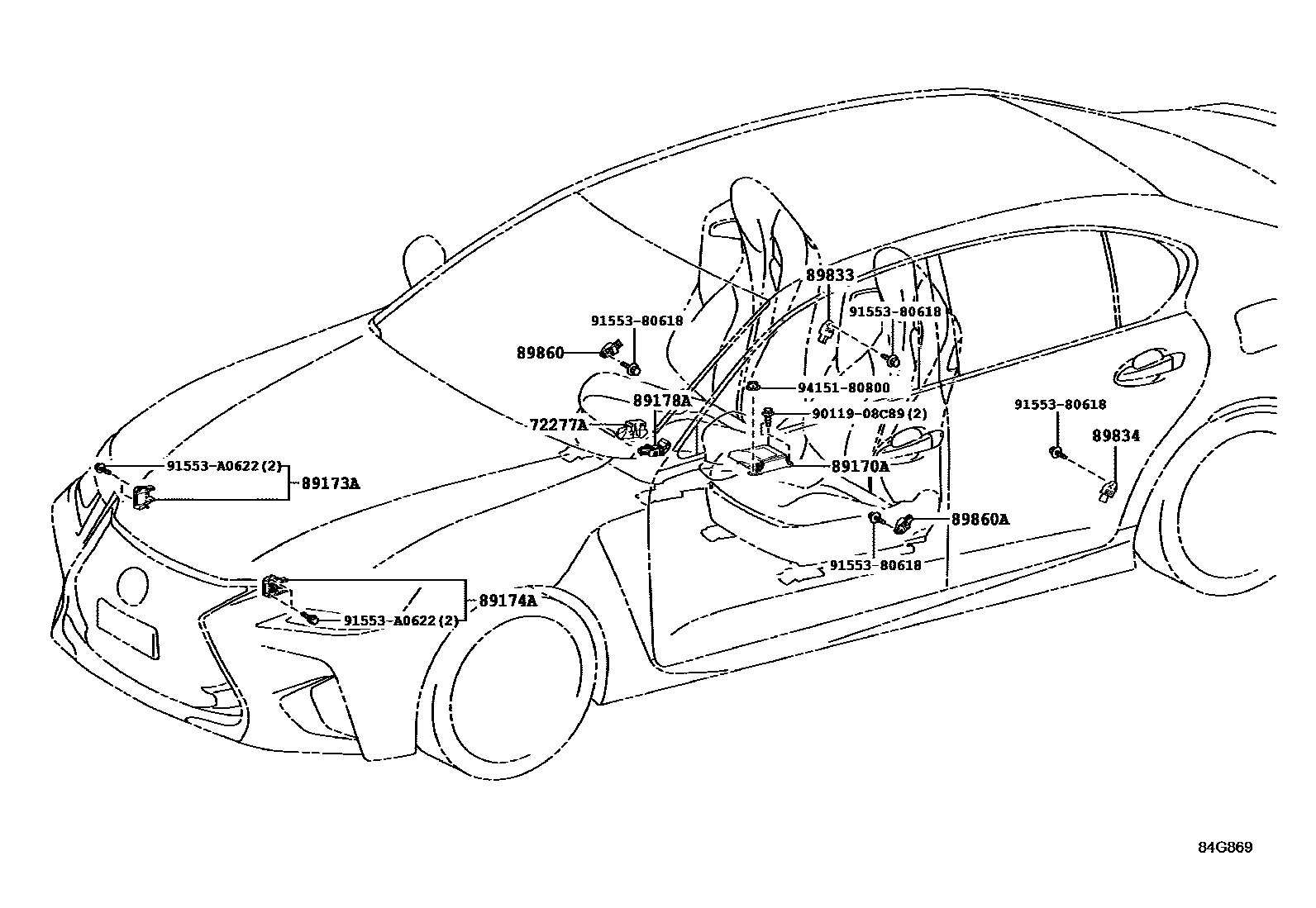 89833
91553-80618
91553-80618
89860
94151-80800
89178A
90119-08C89(2)
72277A
91553-80618
89834
91553-A0622(2)
89173A
89170A
89860A
91553-80618
89174A
91553-A0622(2)
84G869