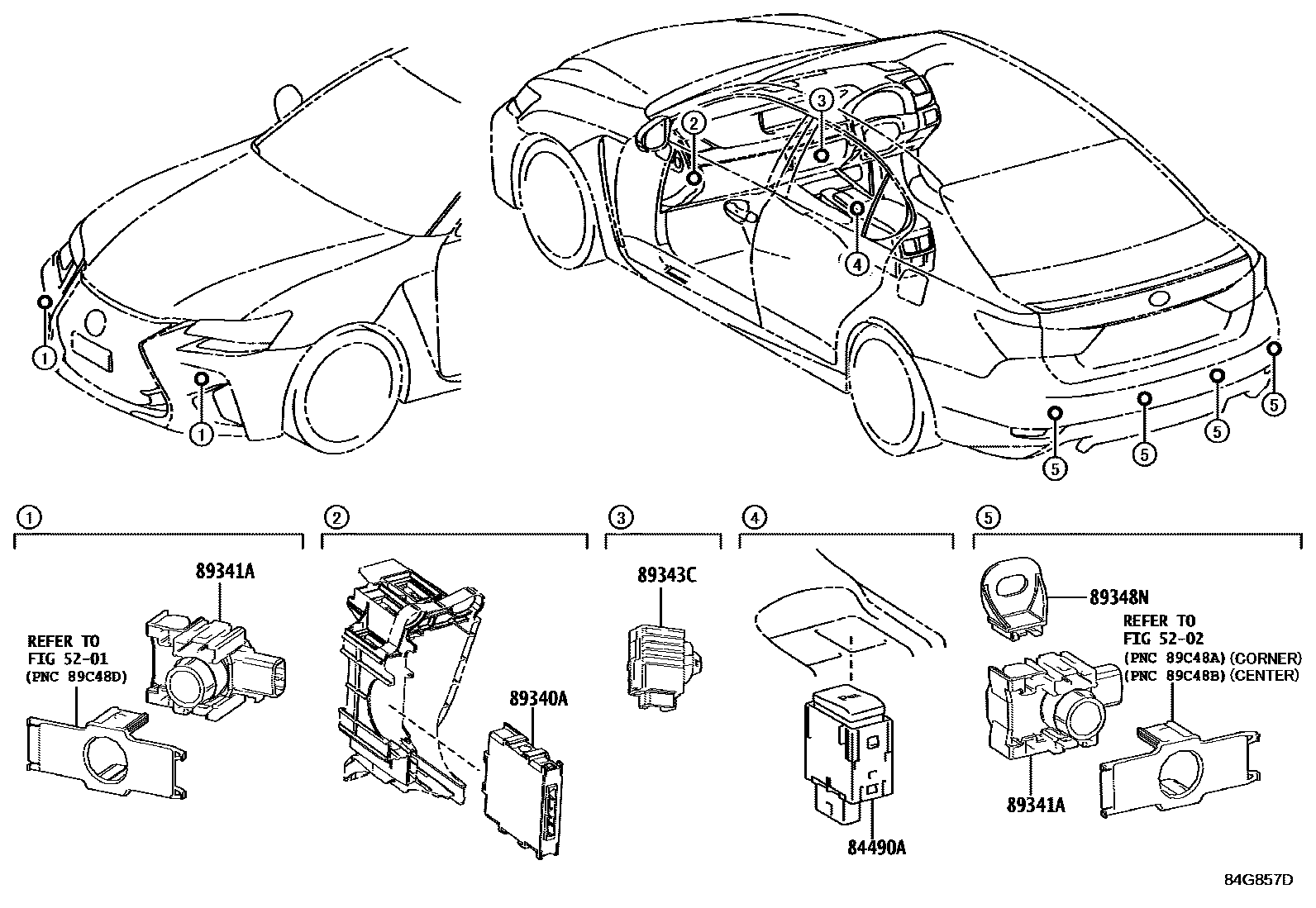 1
1
2
3
4
5
5
5
5

1
89341A
REFER TO
FIG 52-01
(PNC 89C48D)

2
89340A

3
89343C

4
84490A

5
89348N
REFER TO
FIG 52-02
(PNC 89C48A) (CORNER)
(PNC 89C48B) (CENTER)
89341A

84G857D