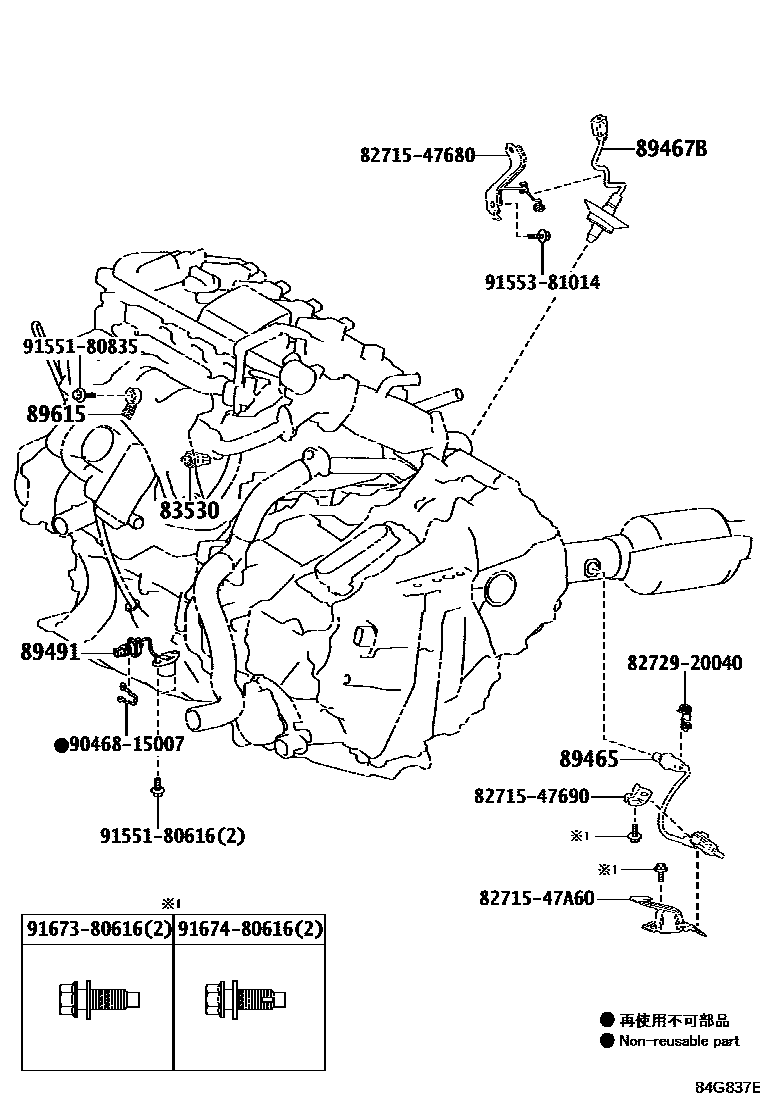 82715-47680
89467B
91553-81014
91551-80835
89615
83530
89491
●90468-15007
91551-80616(2)
82729-20040
89465
82715-47690
※1
※1
82715-47A60

※1

| 91673-80616(2) | 91674-80616(2) |
|---|---|
| | |

● 再使用不可部品
● Non-reusable part

84G837E