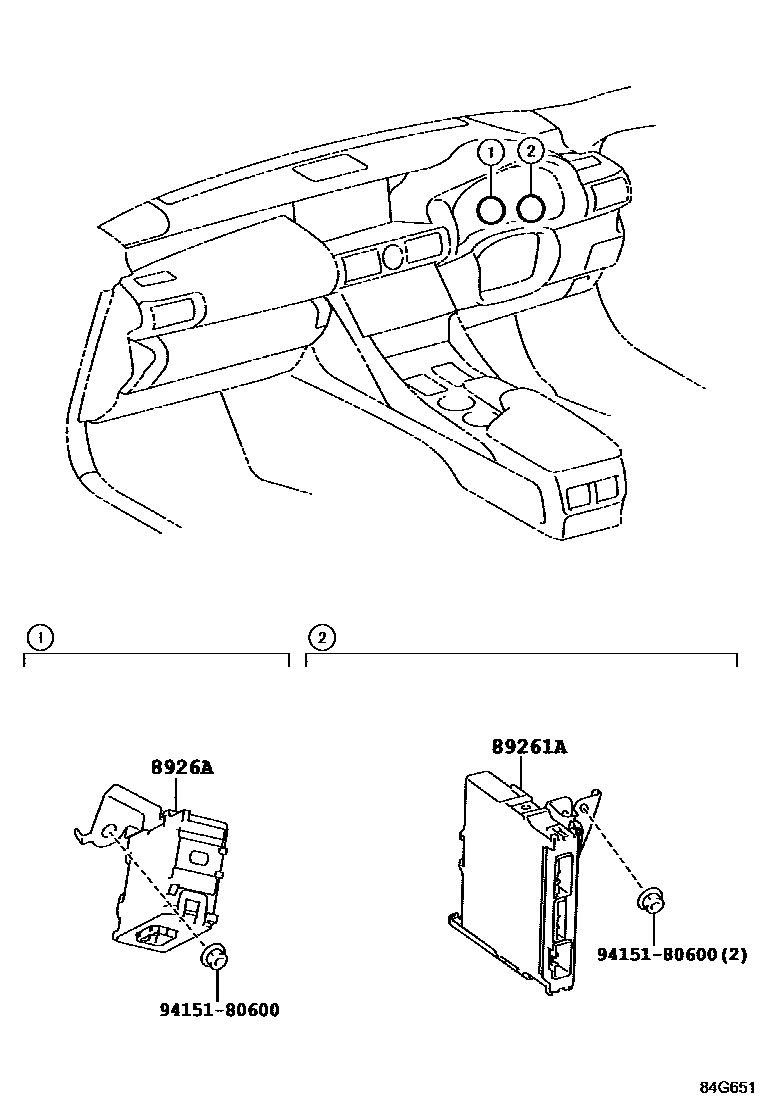 1
2
1
2
8926A
94151-80600
89261A
94151-80600(2)
84G651