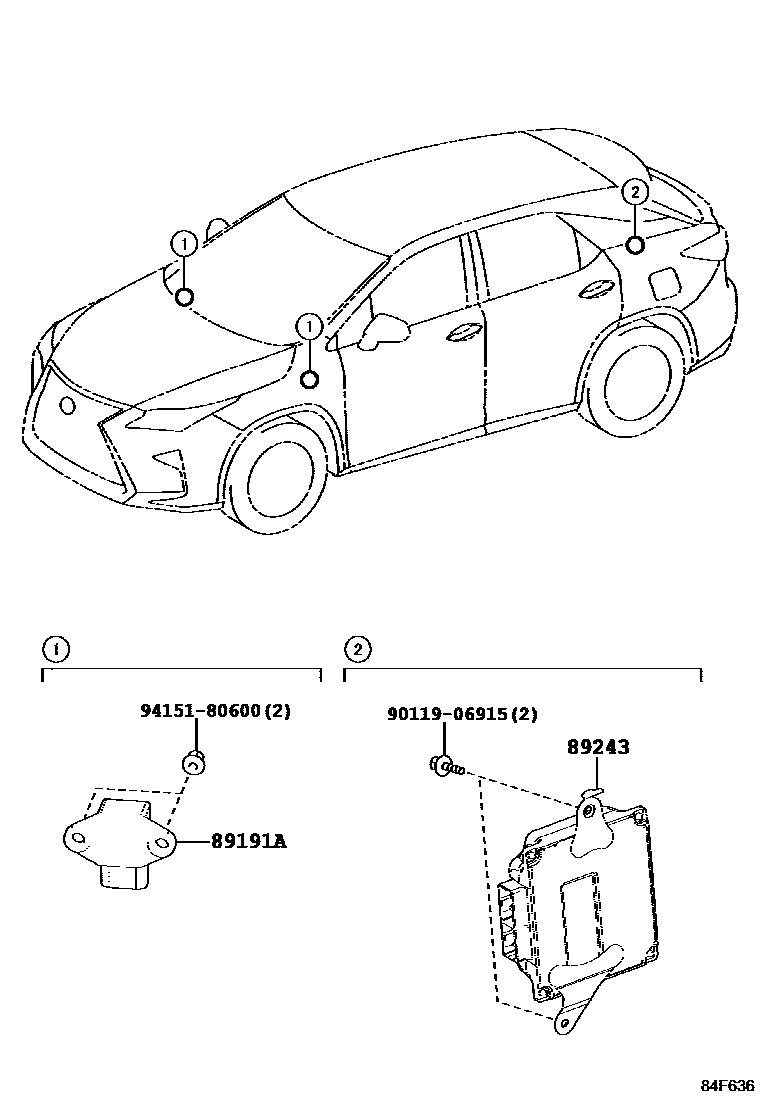 1
1
2

1
94151-80600(2)
89191A

2
90119-06915(2)
89243

84F636