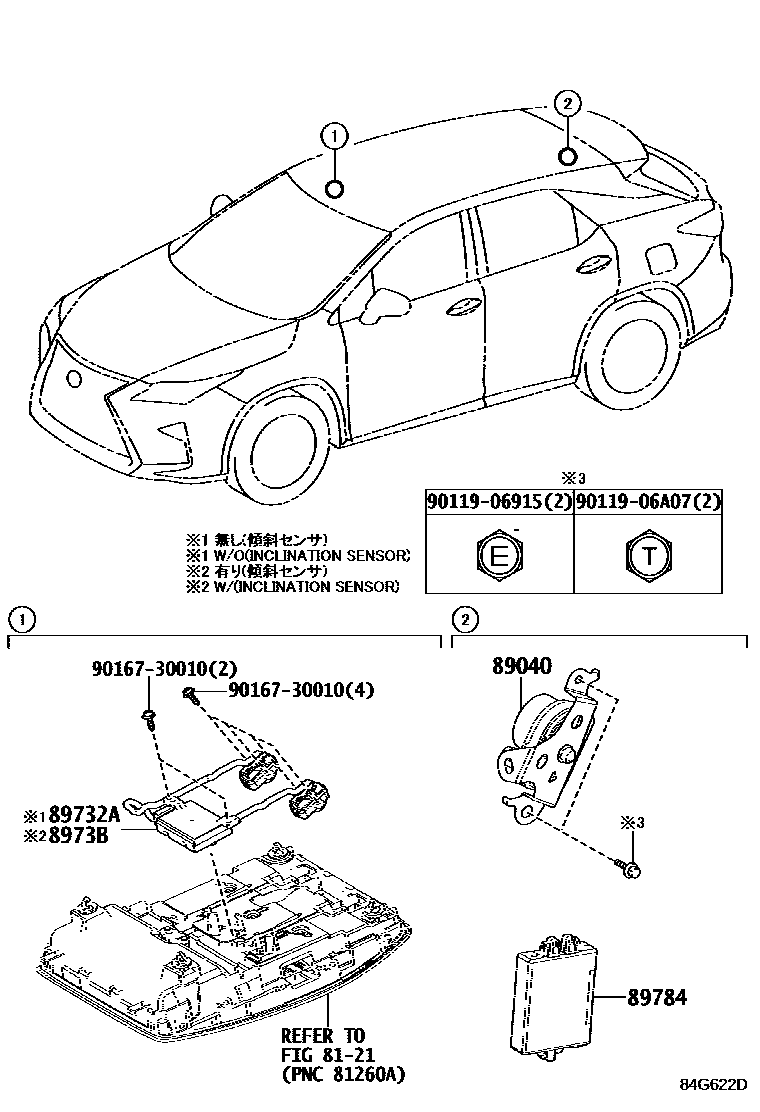 1
2

※3

| 90119-06915(2) | 90119-06A07(2) |
|---|---|
| E | T |

※1 無し(傾斜センサ)
※1 W/O(INCLINATION SENSOR)
※2 有り(傾斜センサ)
※2 W/(INCLINATION SENSOR)

1

90167-30010(2)
90167-30010(4)
※1 89732A
※2 8973B

REFER TO
FIG 81-21
(PNC 81260A)

2

89040
※3
89784

84G622D