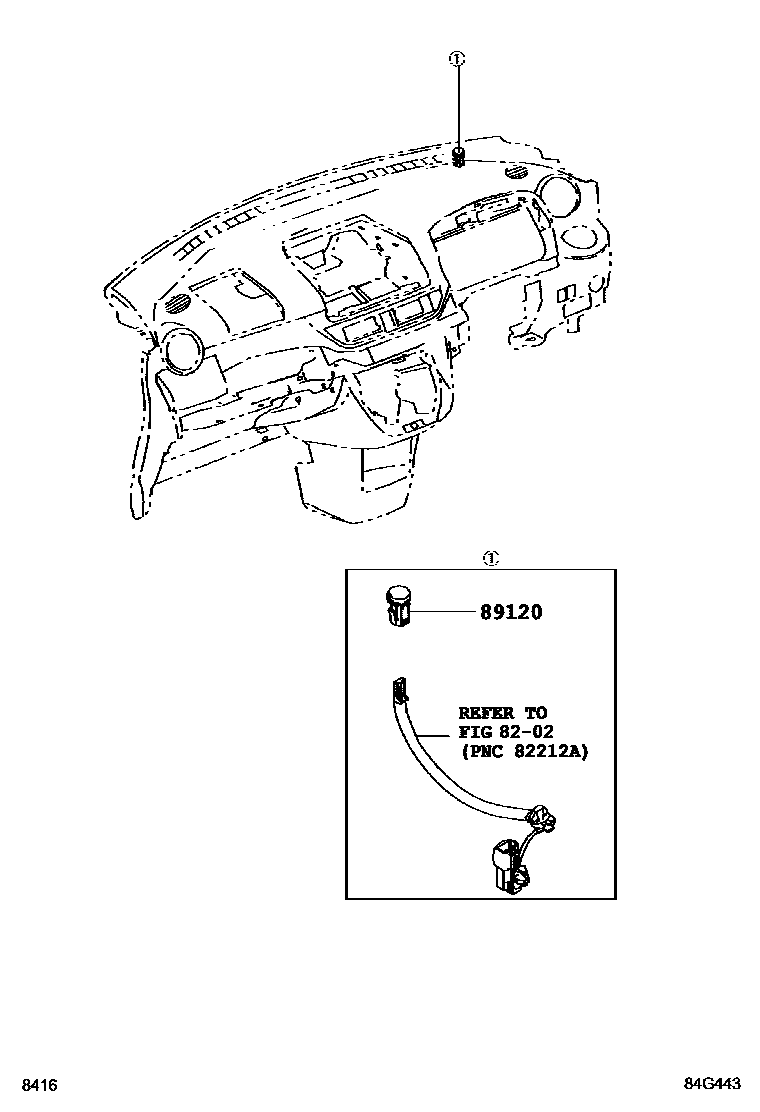 ①

①

89120

REFER TO
FIG 82-02
(PNC 82212A)

8416

84G443